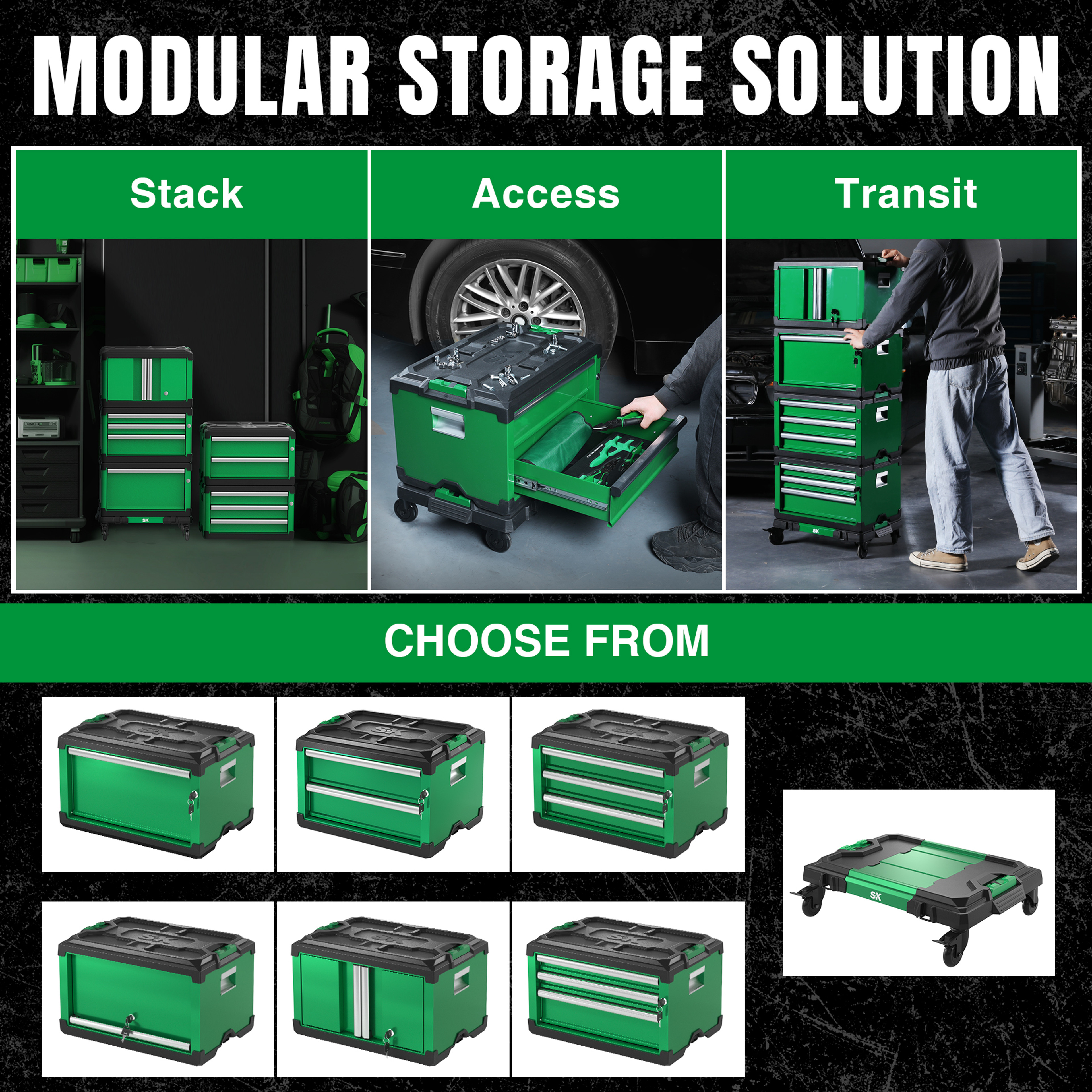 MODULAR STORAGE SOLUTION

Stack

Access

Transit

SK

SK

CHOOSE FROM

SK