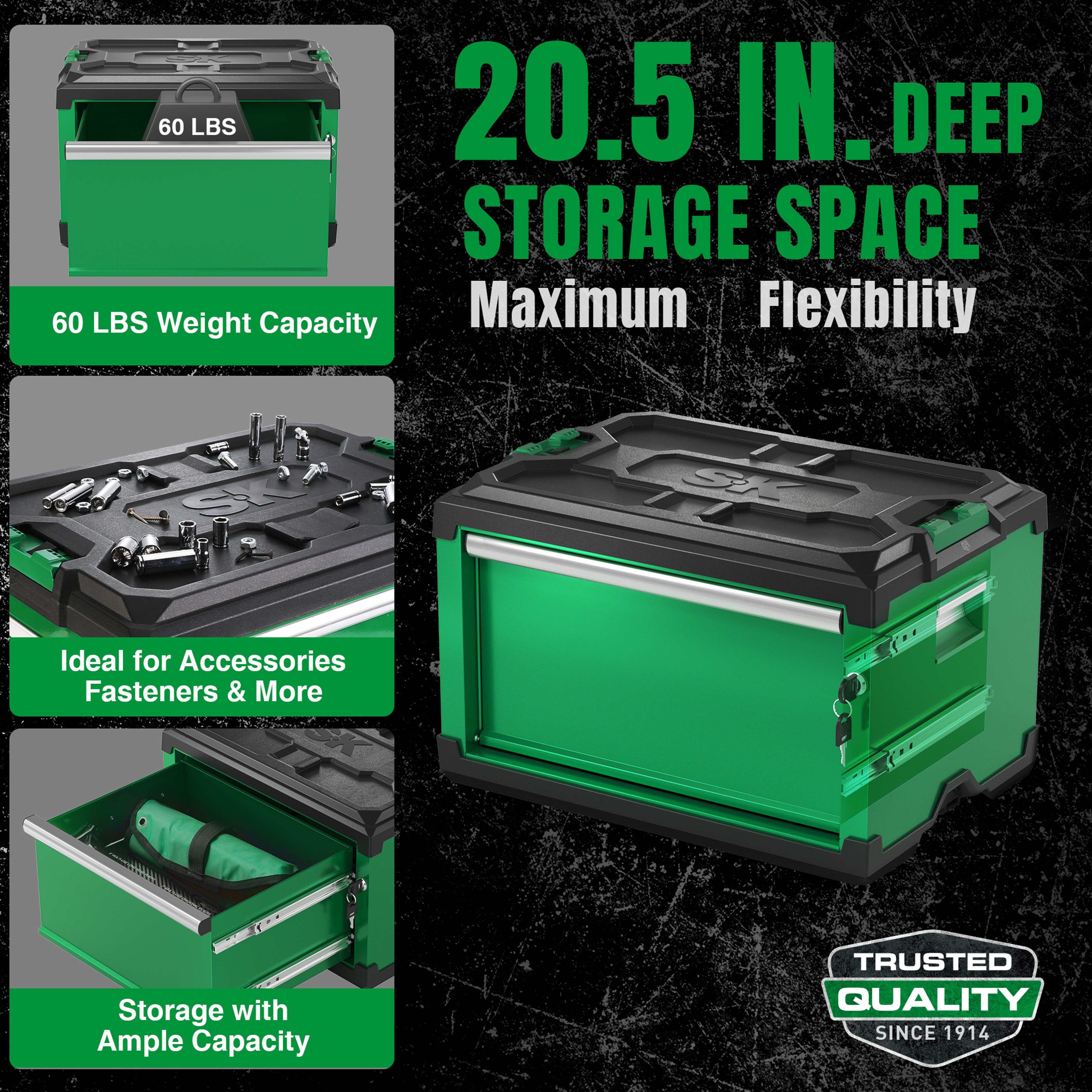 S·K

60 LBS

60 LBS Weight Capacity

S·K

Ideal for Accessories Fasteners & More

S·K

Storage with Ample Capacity

20.5 IN. DEEP STORAGE SPACE

Maximum Flexibility

S·K

TRUSTED QUALITY SINCE 1914