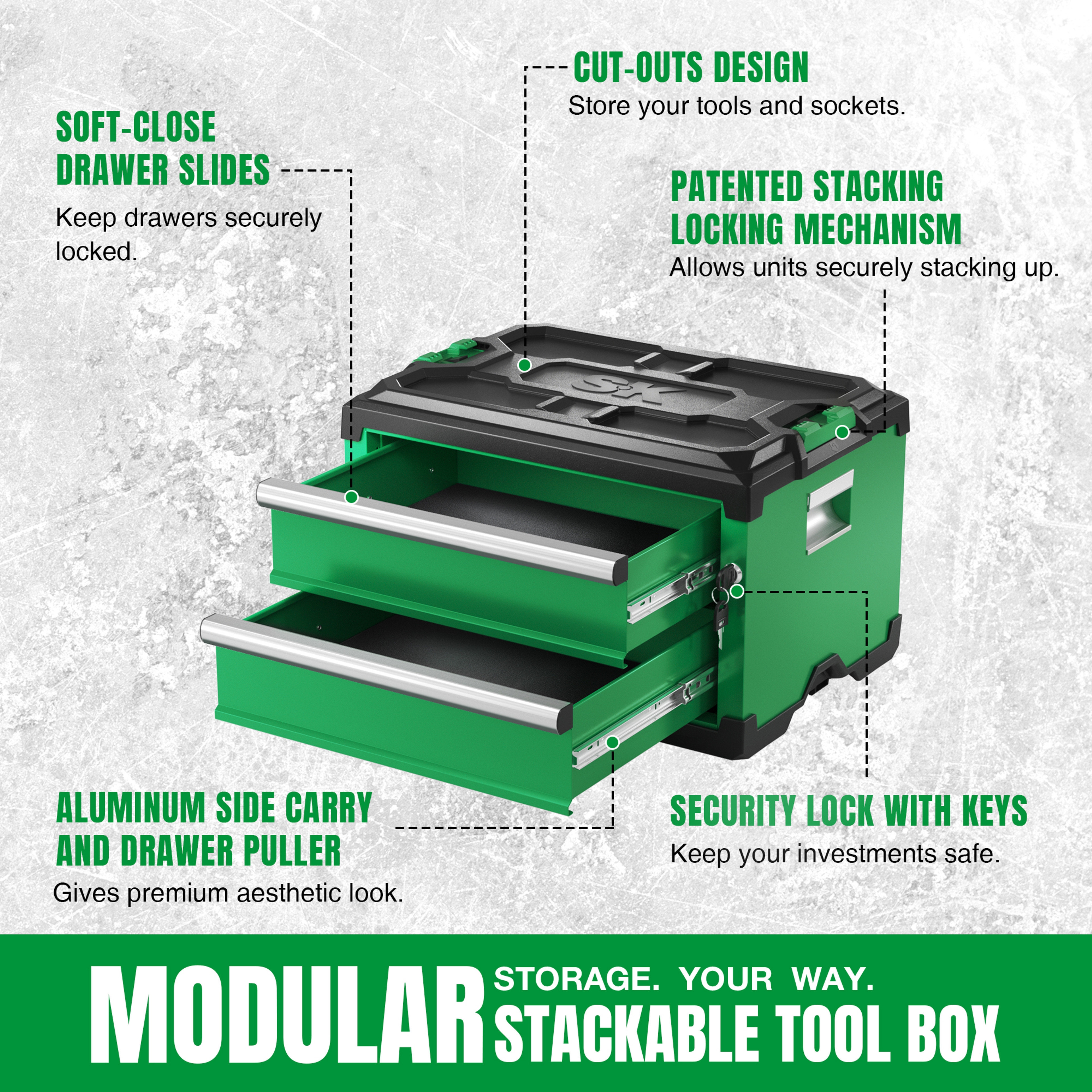 CUT-OUTS DESIGN
Store your tools and sockets.

SOFT-CLOSE DRAWER SLIDES
Keep drawers securely locked.

PATENTED STACKING LOCKING MECHANISM
Allows units securely stacking up.

S·K

ALUMINUM SIDE CARRY AND DRAWER PULLER
Gives premium aesthetic look.

SECURITY LOCK WITH KEYS
Keep your investments safe.

MODULAR STORAGE. YOUR WAY.
STACKABLE TOOL BOX