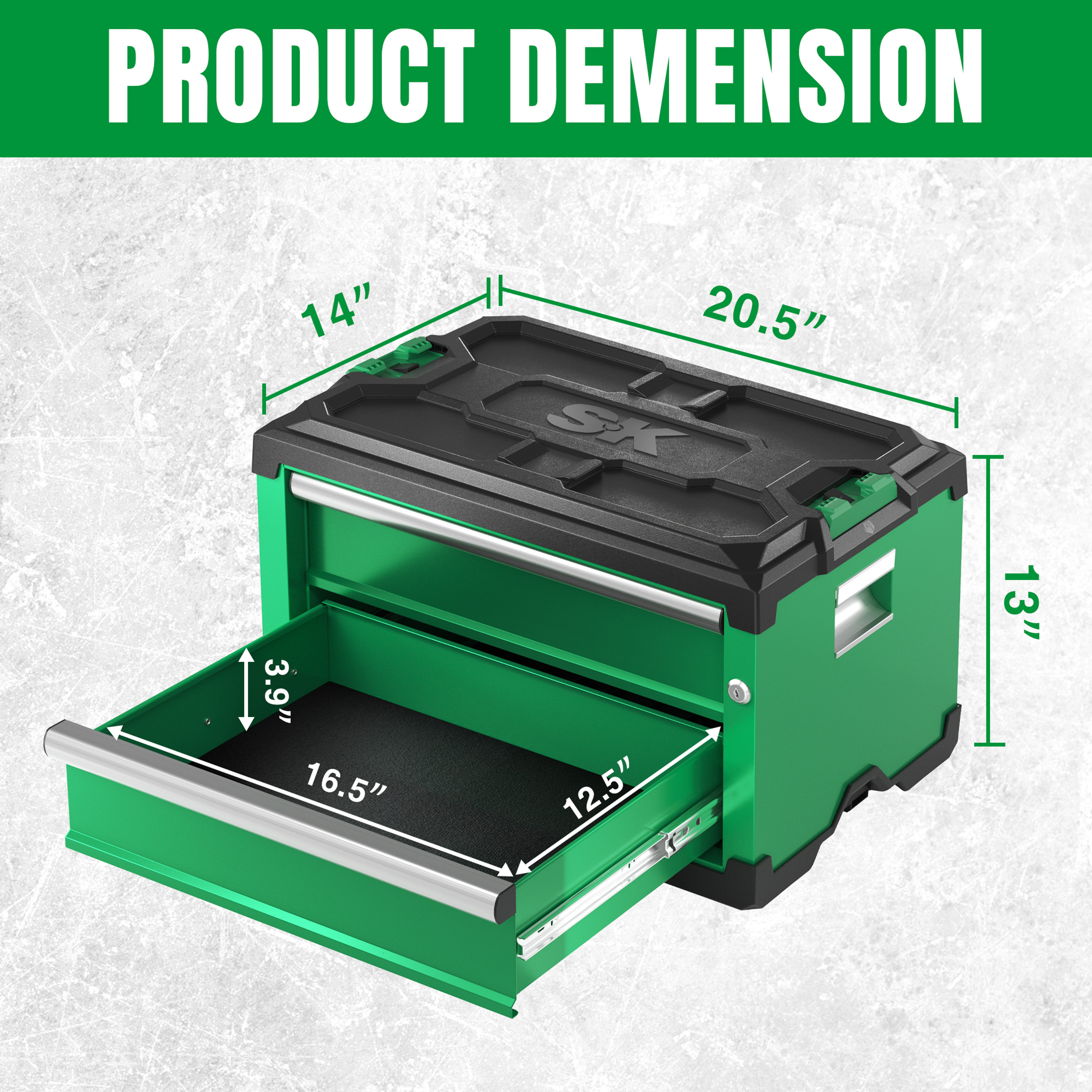 PRODUCT DEMENSION

14”

20.5”

S·K

13”

3.9”

16.5”

12.5”