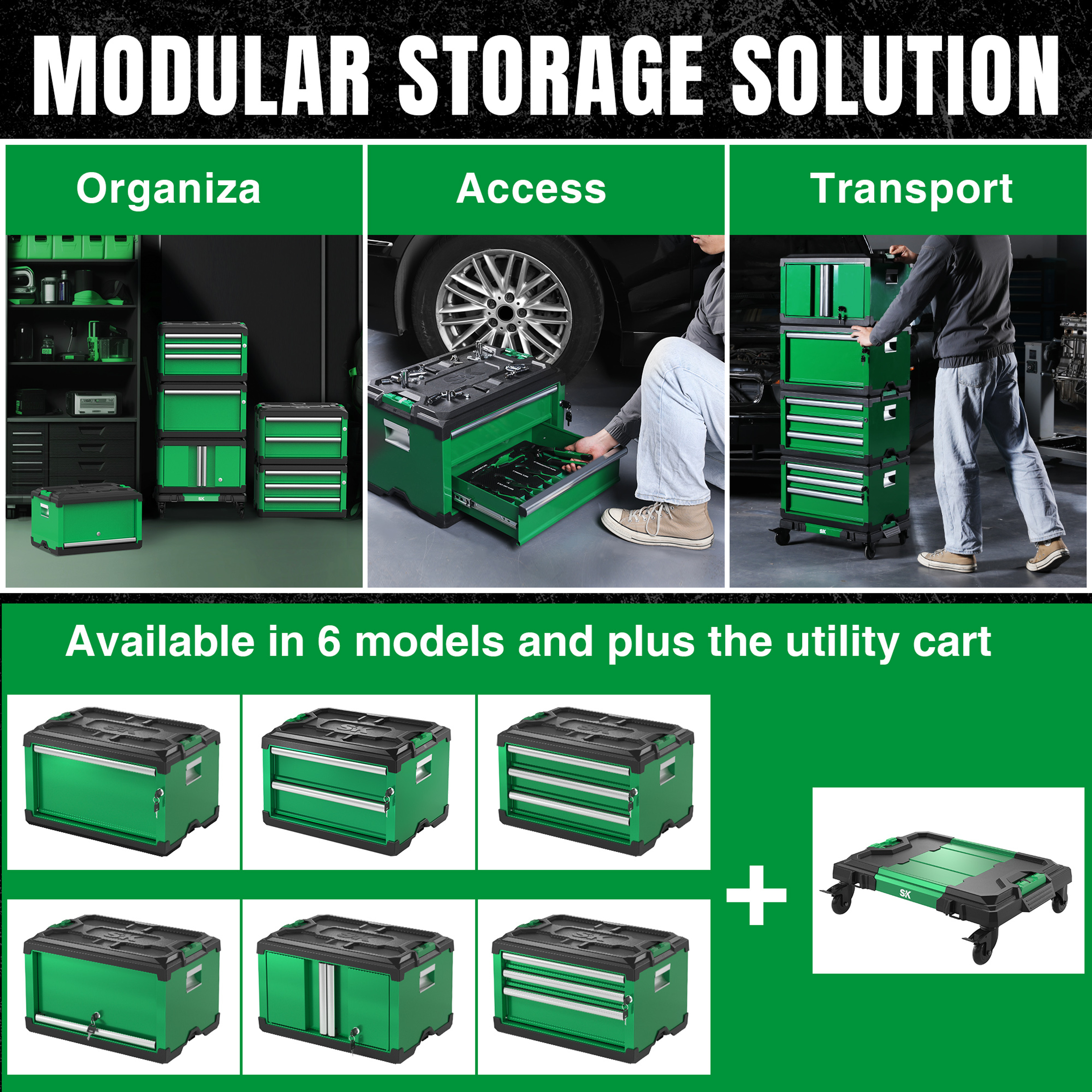 MODULAR STORAGE SOLUTION

Organiza

Access

Transport

SK

SK

Available in 6 models and plus the utility cart

SK

SK

SK

SK

SK

SK

+

SK