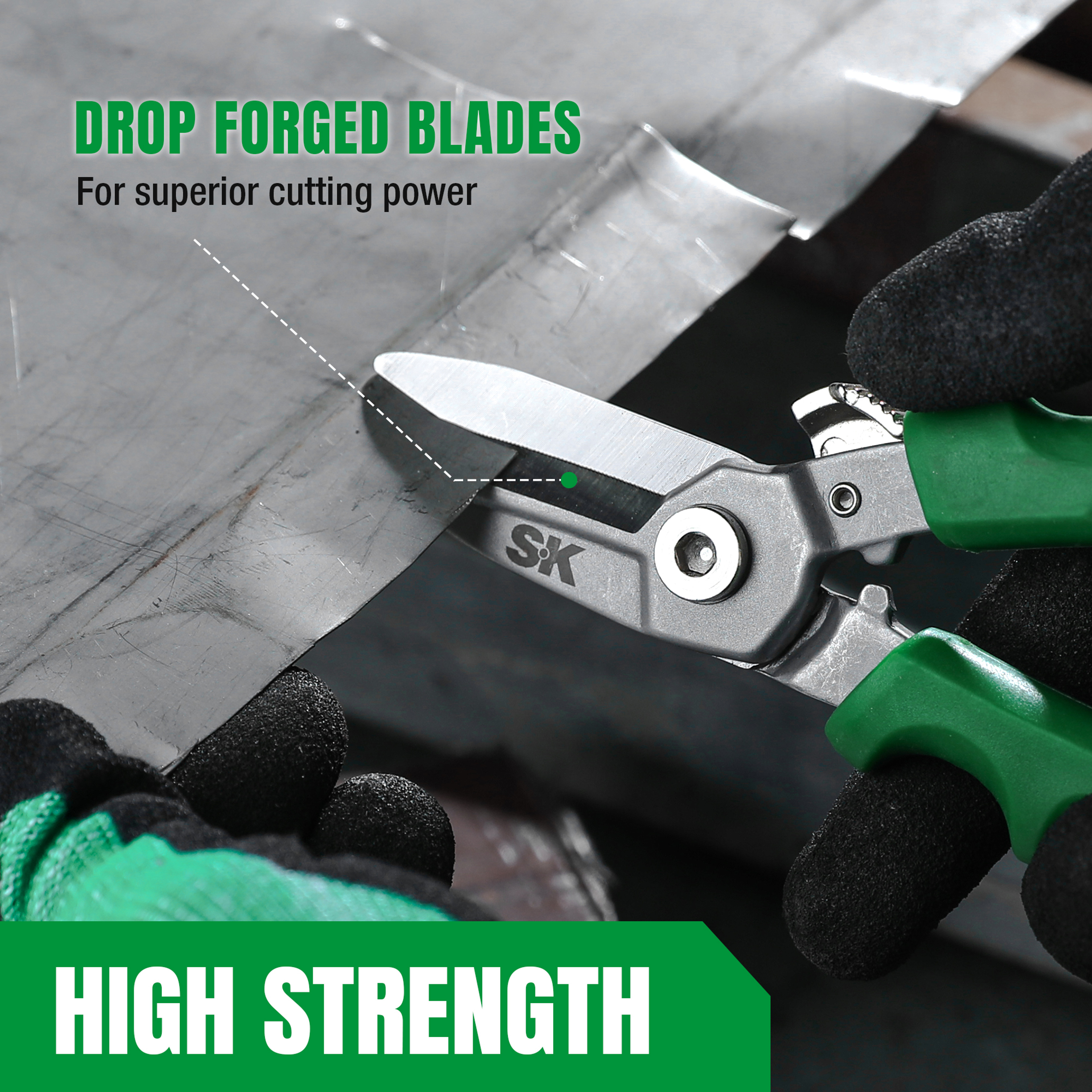 DROP FORGED BLADES
For superior cutting power

SK

HIGH STRENGTH