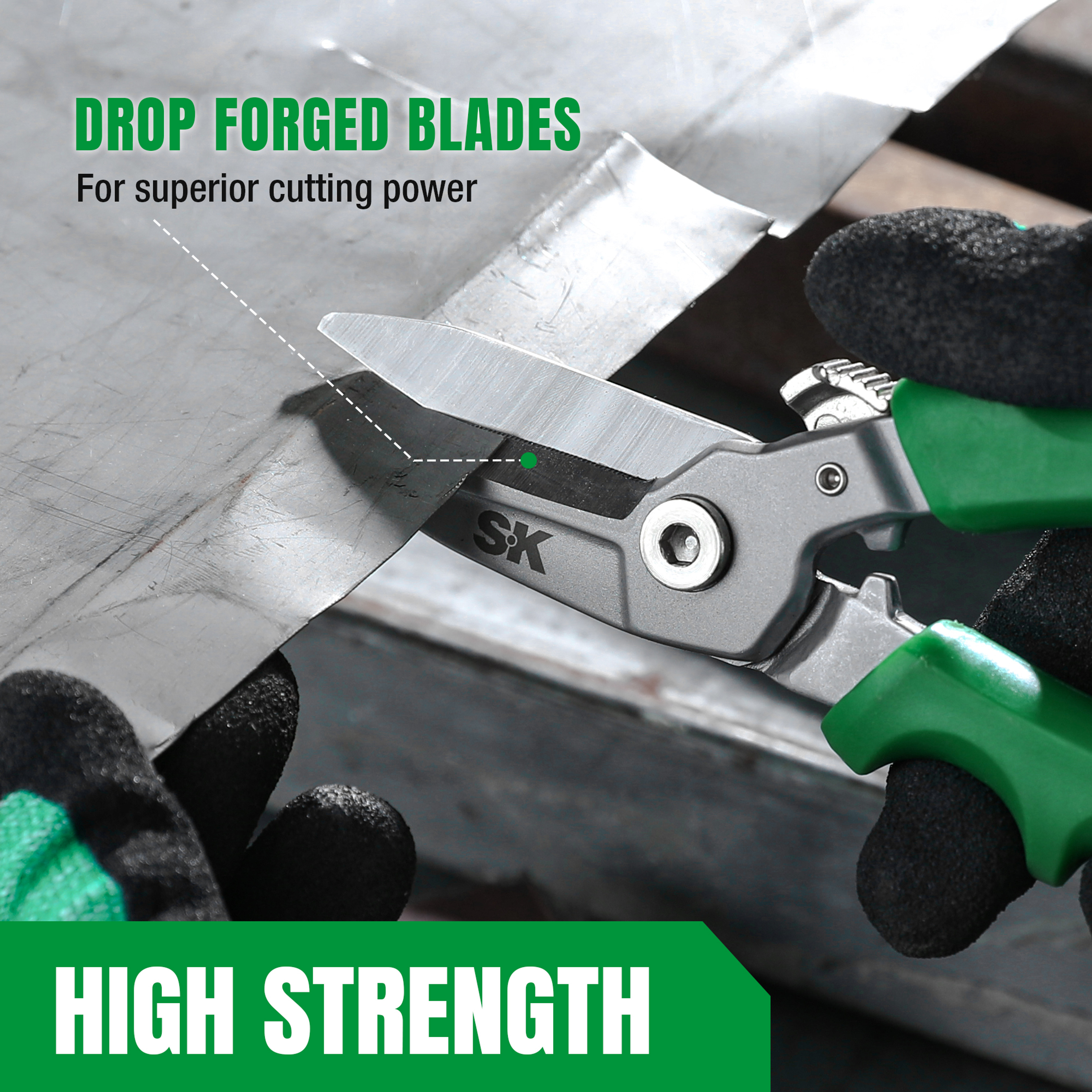 DROP FORGED BLADES
For superior cutting power

SK

HIGH STRENGTH