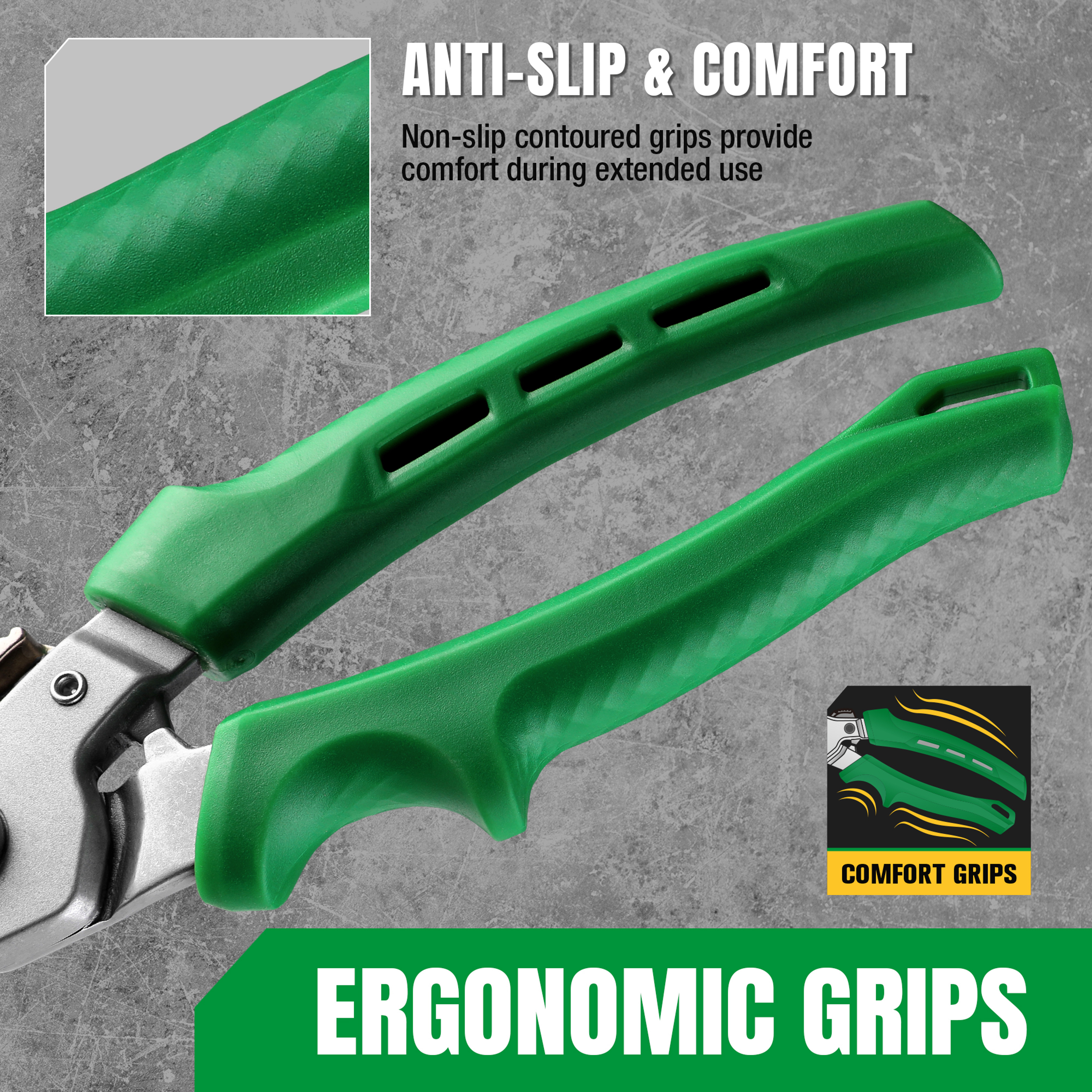 ANTI-SLIP & COMFORT

Non-slip contoured grips provide comfort during extended use

COMFORT GRIPS

ERGONOMIC GRIPS