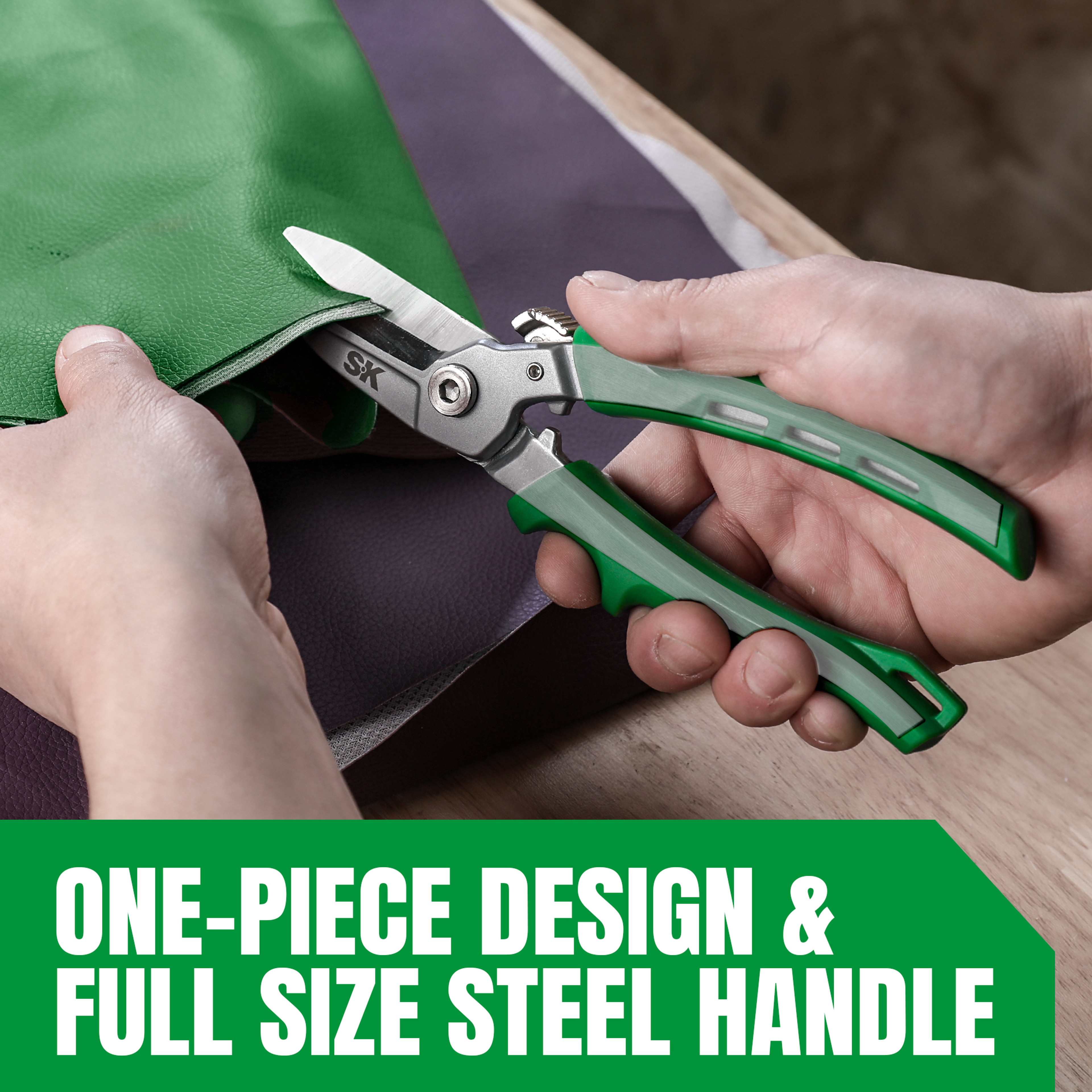 SK

ONE-PIECE DESIGN &
FULL SIZE STEEL HANDLE