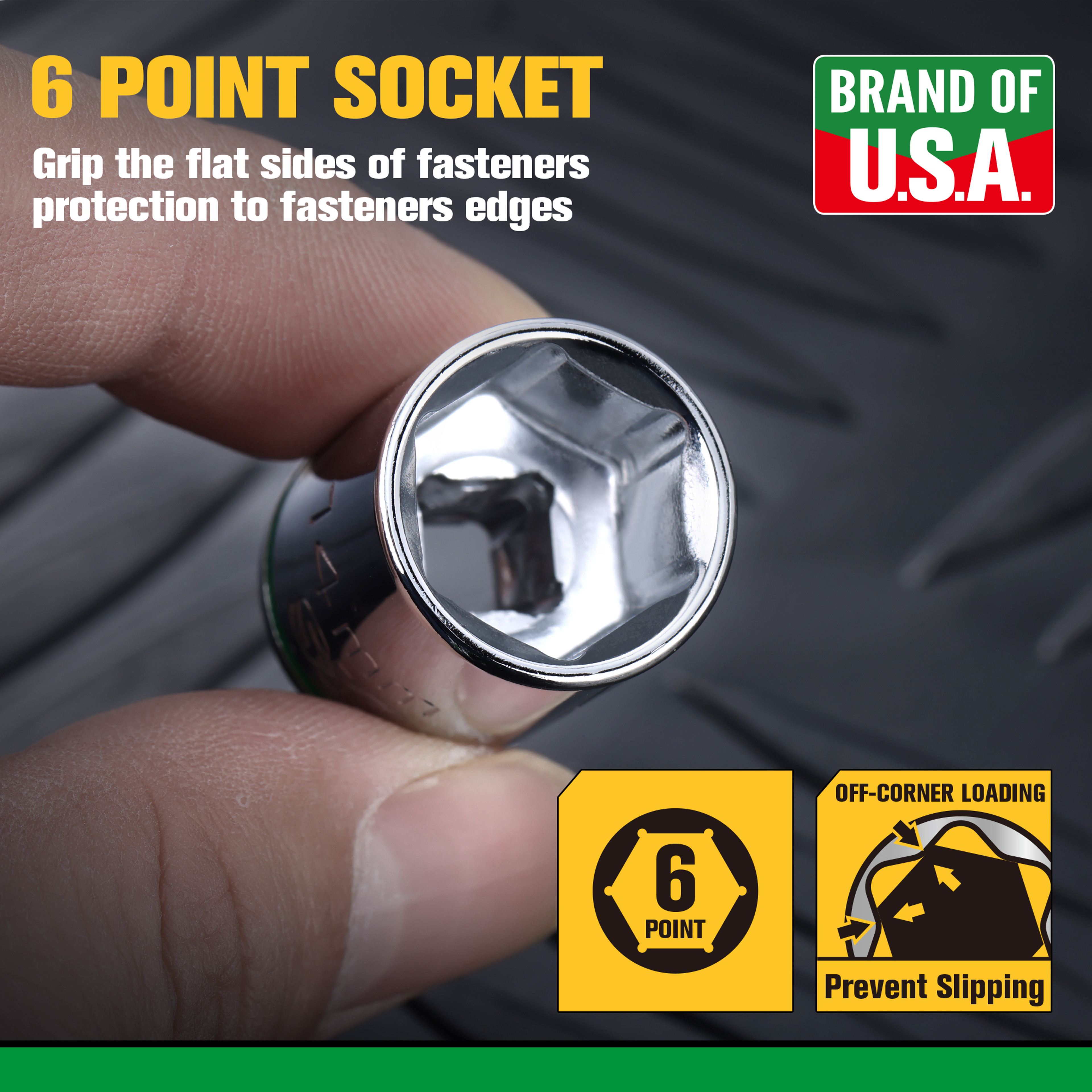 6 POINT SOCKET

Grip the flat sides of fasteners protection to fasteners edges

BRAND OF U.S.A.

6 POINT

OFF-CORNER LOADING

Prevent Slipping