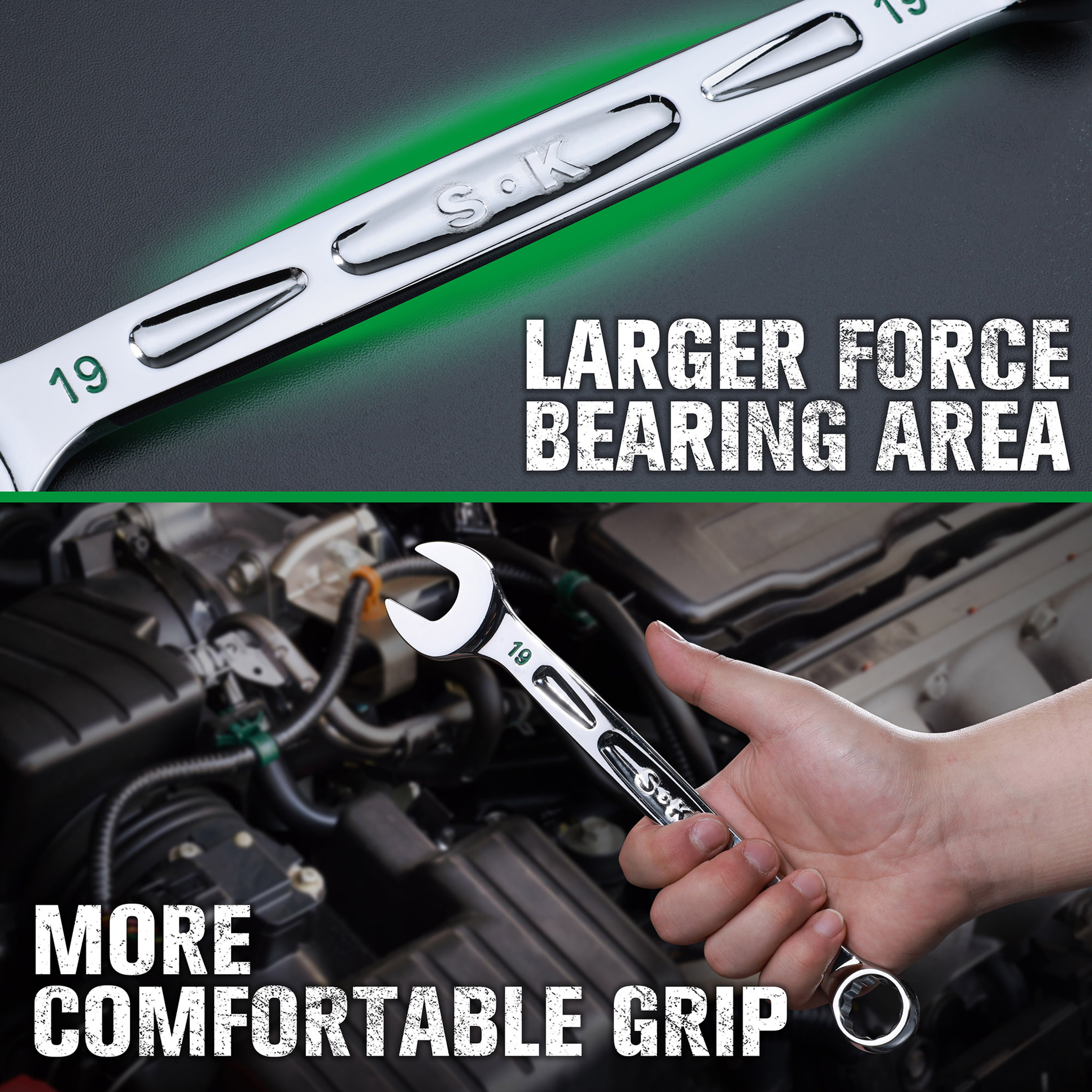 19

S·K

19

LARGER FORCE BEARING AREA

19

S·K

MORE COMFORTABLE GRIP