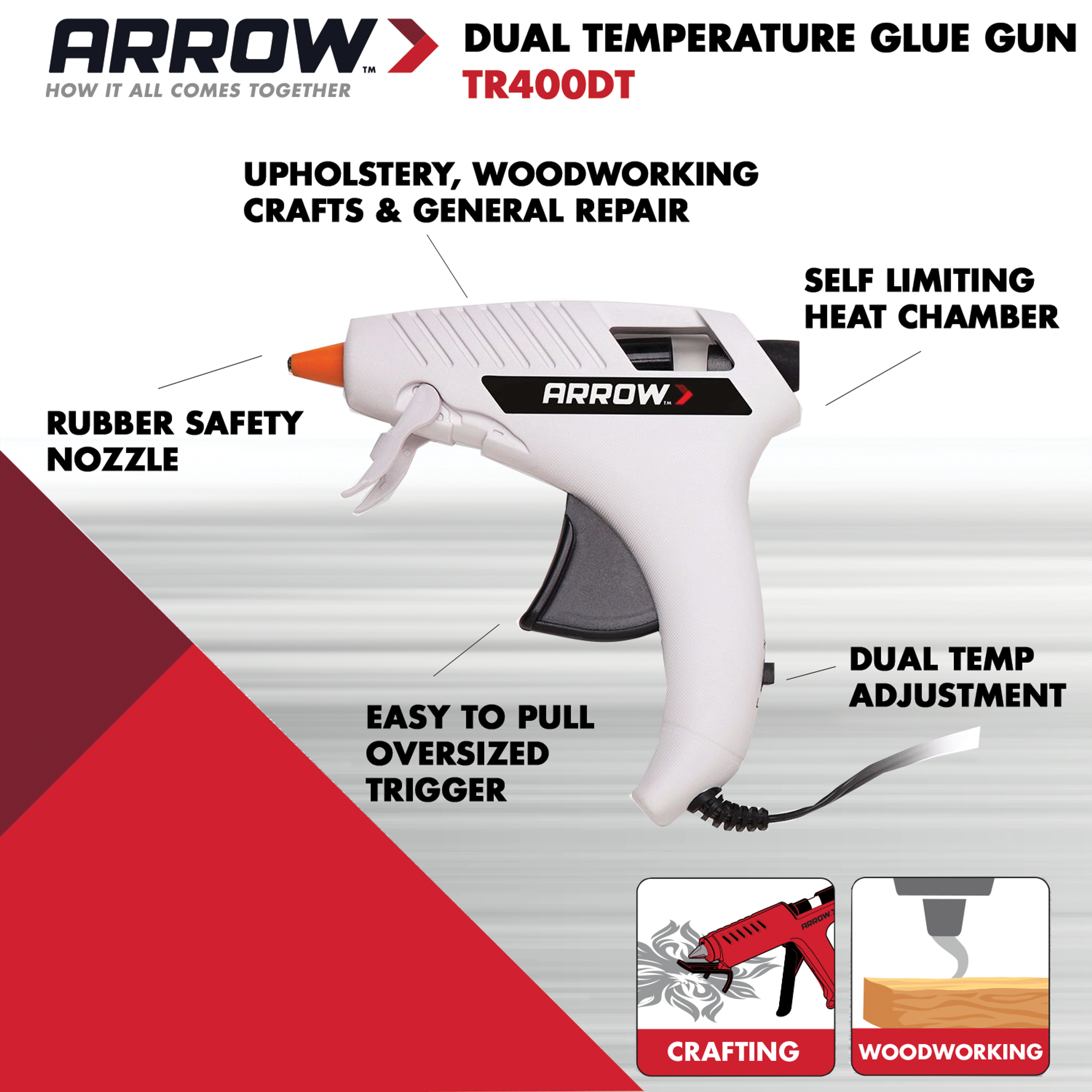 ARROW™
HOW IT ALL COMES TOGETHER

DUAL TEMPERATURE GLUE GUN
TR400DT

UPHOLSTERY, WOODWORKING CRAFTS & GENERAL REPAIR

SELF LIMITING HEAT CHAMBER

ARROW™

RUBBER SAFETY NOZZLE

DUAL TEMP ADJUSTMENT

EASY TO PULL OVERSIZED TRIGGER

ARROW

CRAFTING

WOODWORKING