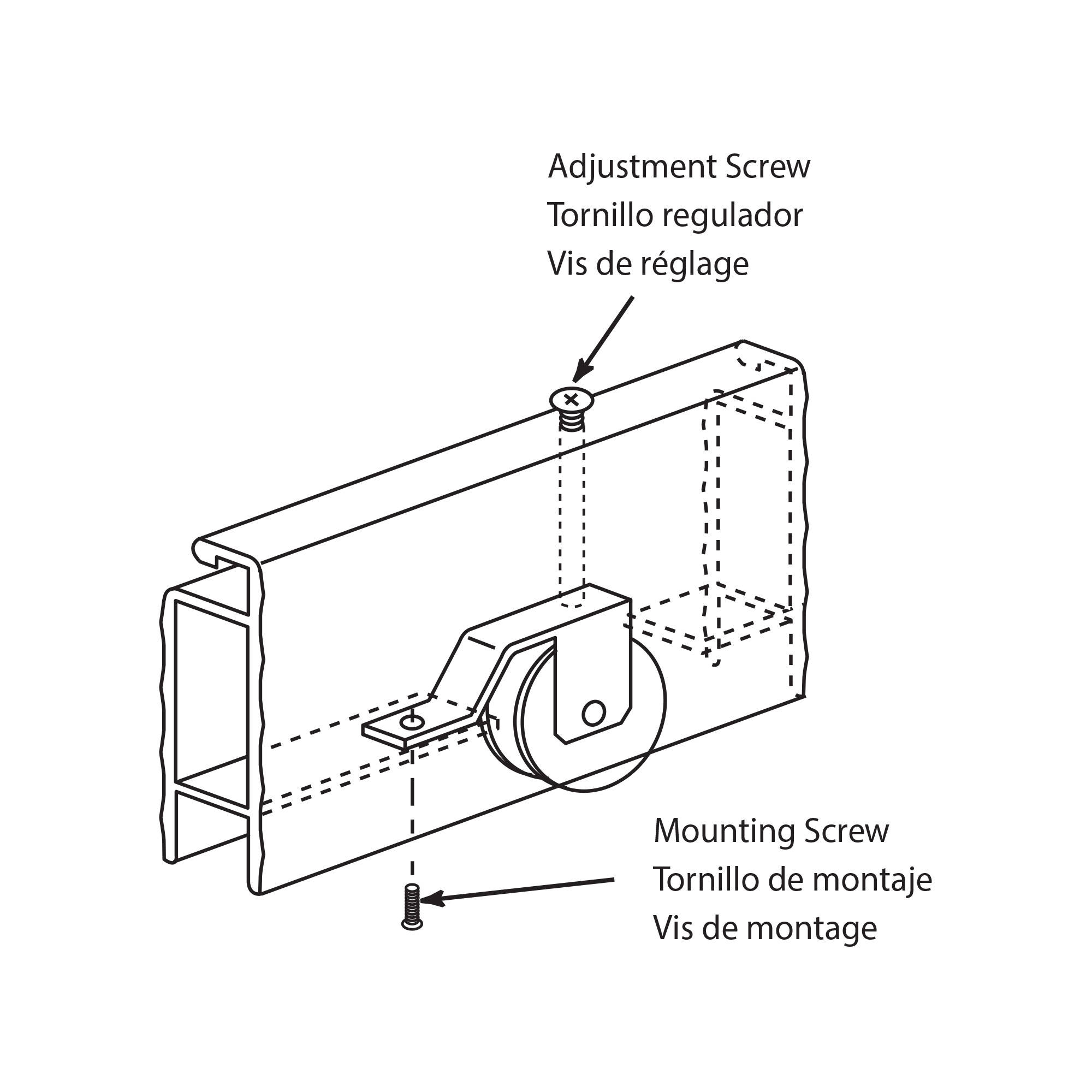 Adjustment Screw
Tornillo regulador
Vis de réglage

Mounting Screw
Tornillo de montaje
Vis de montage