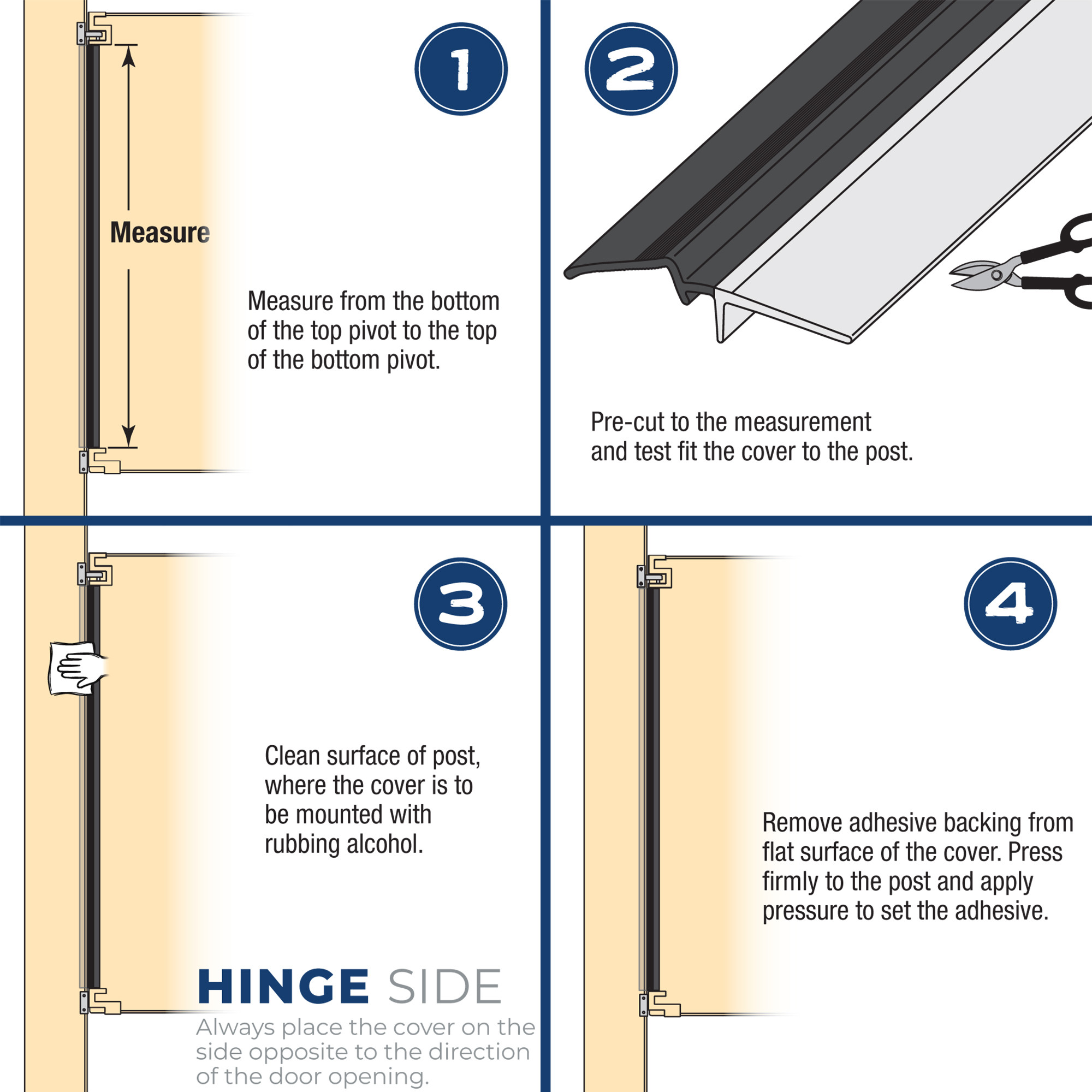 1

Measure

Measure from the bottom of the top pivot to the top of the bottom pivot.

2

Pre-cut to the measurement and test fit the cover to the post.

3

Clean surface of post, where the cover is to be mounted with rubbing alcohol.

HINGE SIDE

Always place the cover on the side opposite to the direction of the door opening.

4

Remove adhesive backing from flat surface of the cover. Press firmly to the post and apply pressure to set the adhesive.