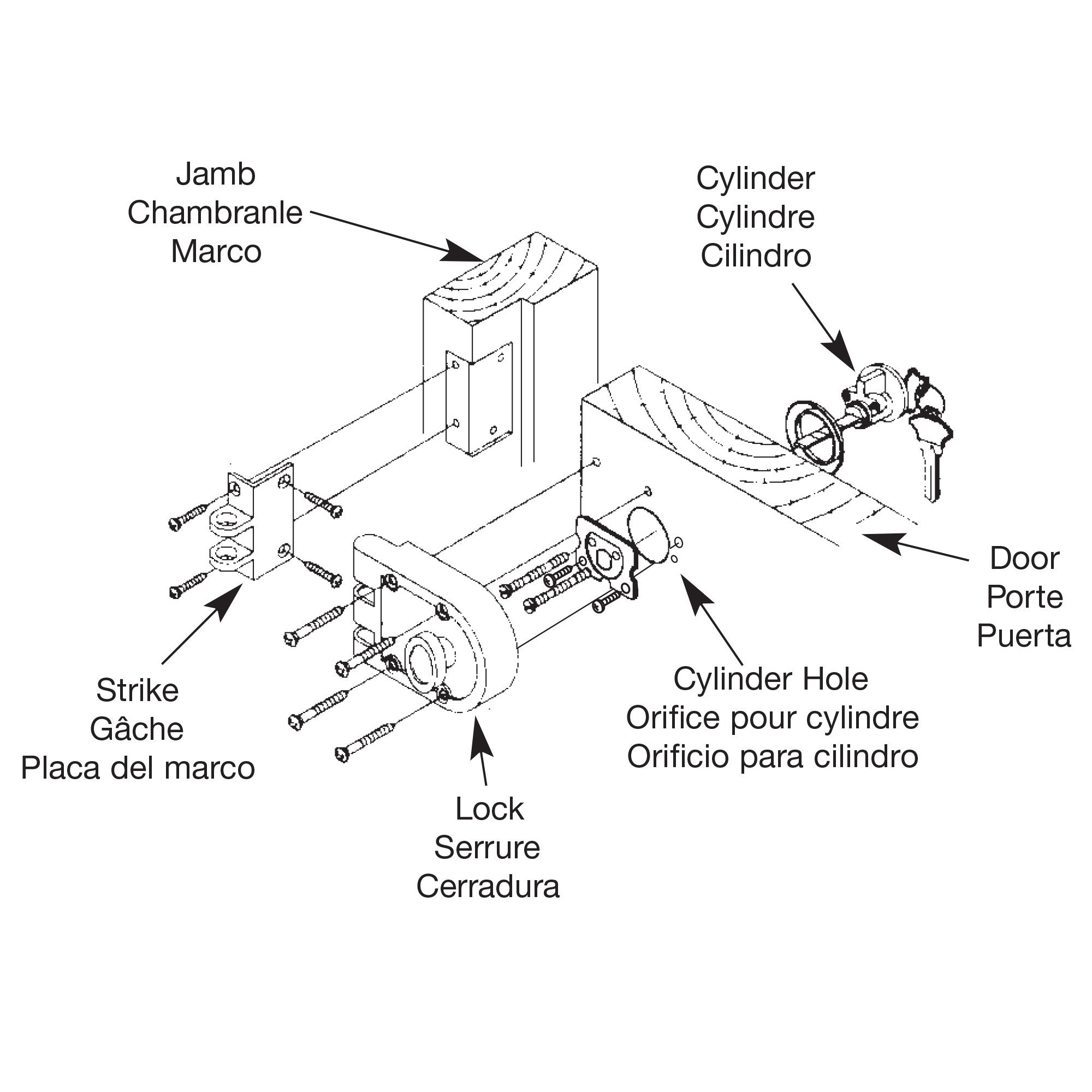 Jamb
Chambranle
Marco

Cylinder
Cylindre
Cilindro

Door
Porte
Puerta

Strike
Gâche
Placa del marco

Cylinder Hole
Orifice pour cylindre
Orificio para cilindro

Lock
Serrure
Cerradura