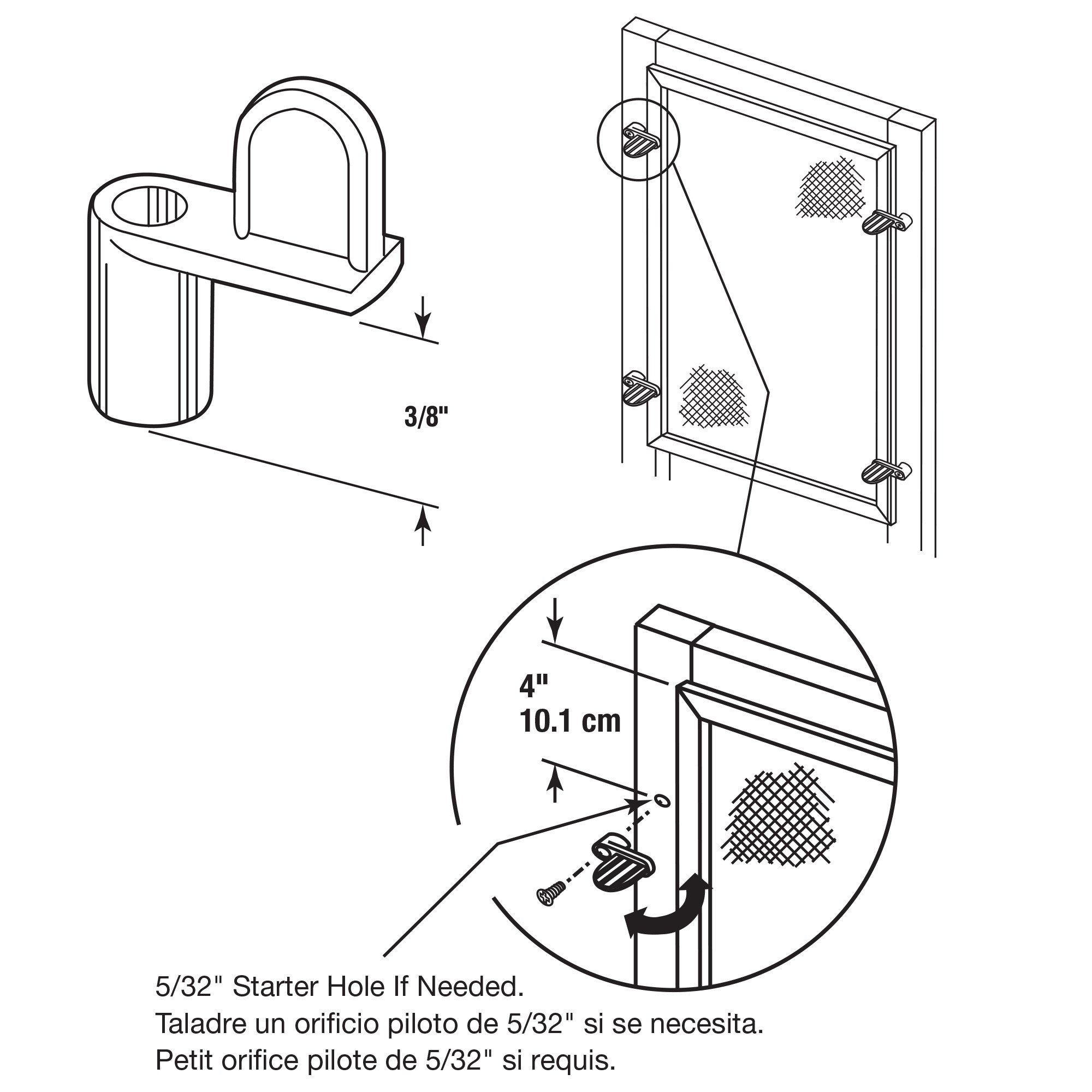 3/8"

4"
10.1 cm

5/32" Starter Hole If Needed.
Taladre un orificio piloto de 5/32" si se necesita.
Petit orifice pilote de 5/32" si requis.