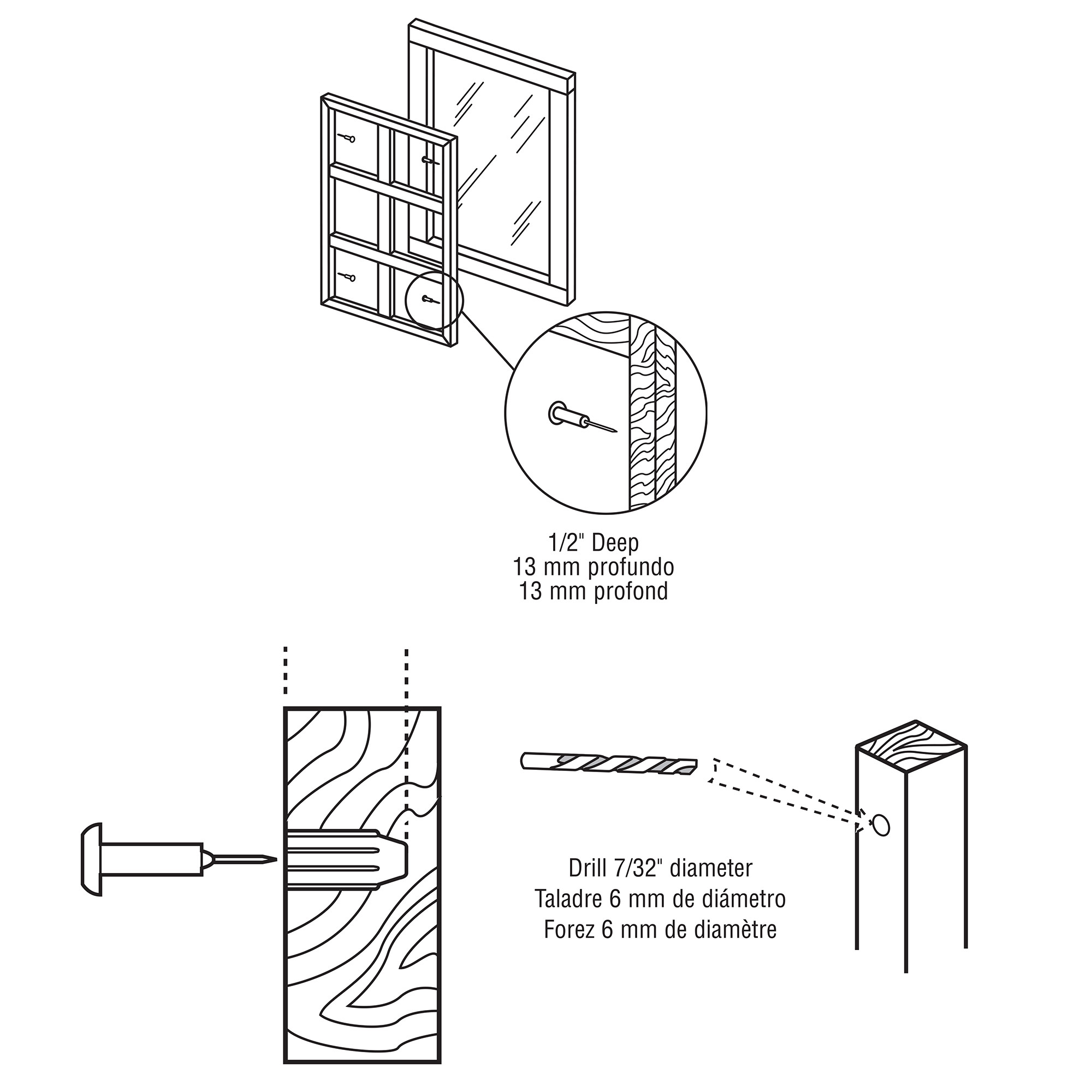 1/2" Deep
13 mm profundo
13 mm profond

Drill 7/32" diameter
Taladre 6 mm de diámetro
Forez 6 mm de diamètre