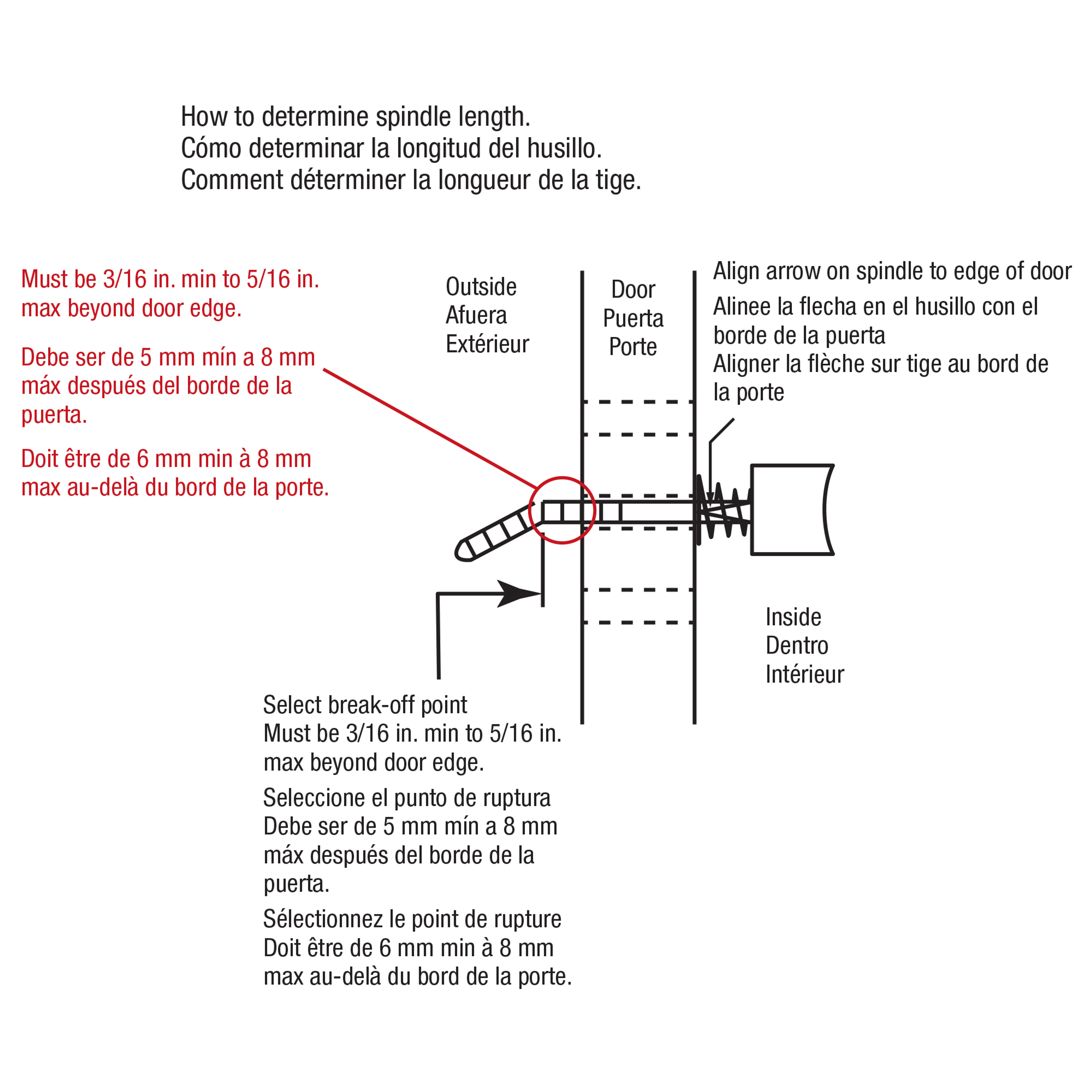 How to determine spindle length.
Cómo determinar la longitud del husillo.
Comment déterminer la longueur de la tige.

Must be 3/16 in. min to 5/16 in. max beyond door edge.

Debe ser de 5 mm mín a 8 mm máx después del borde de la puerta.

Doit être de 6 mm min à 8 mm max au-delà du bord de la porte.

Outside
Afuera
Extérieur

Door
Puerta
Porte

Align arrow on spindle to edge of door

Alinee la flecha en el husillo con el borde de la puerta
Aligner la flèche sur tige au bord de la porte

Inside
Dentro
Intérieur

Select break-off point
Must be 3/16 in. min to 5/16 in. max beyond door edge.

Seleccione el punto de ruptura
Debe ser de 5 mm mín a 8 mm máx después del borde de la puerta.

Sélectionnez le point de rupture
Doit être de 6 mm min à 8 mm max au-delà du bord de la porte.