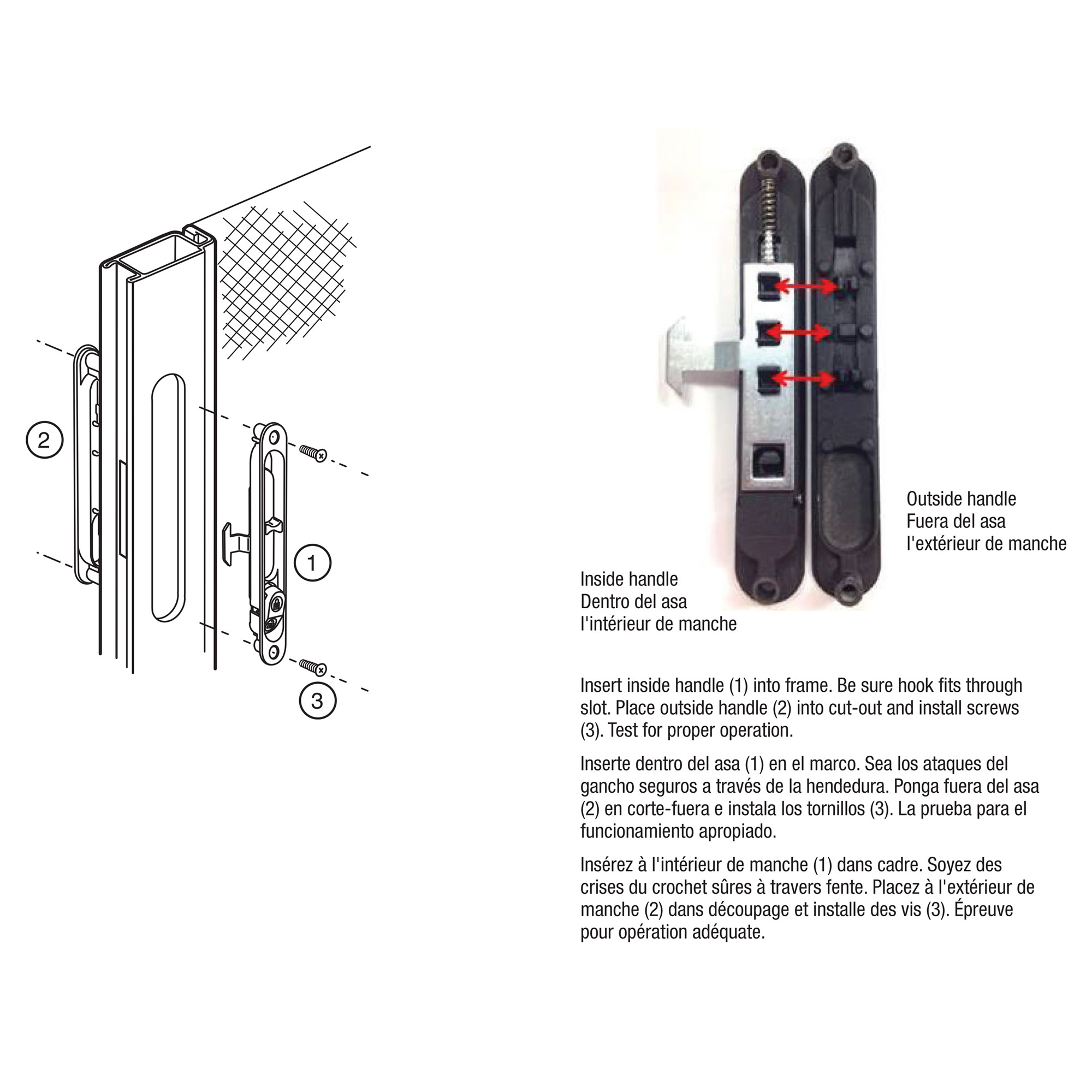 2

1

3

Outside handle
Fuera del asa
l'extérieur de manche

Inside handle
Dentro del asa
l'intérieur de manche

Insert inside handle (1) into frame. Be sure hook fits through slot. Place outside handle (2) into cut-out and install screws (3). Test for proper operation.

Inserte dentro del asa (1) en el marco. Sea los ataques del gancho seguros a través de la hendedura. Ponga fuera del asa (2) en corte-fuera e instala los tornillos (3). La prueba para el funcionamiento apropiado.

Insérez à l'intérieur de manche (1) dans cadre. Soyez des crises du crochet sûres à travers fente. Placez à l'extérieur de manche (2) dans découpage et installe des vis (3). Épreuve pour opération adéquate.