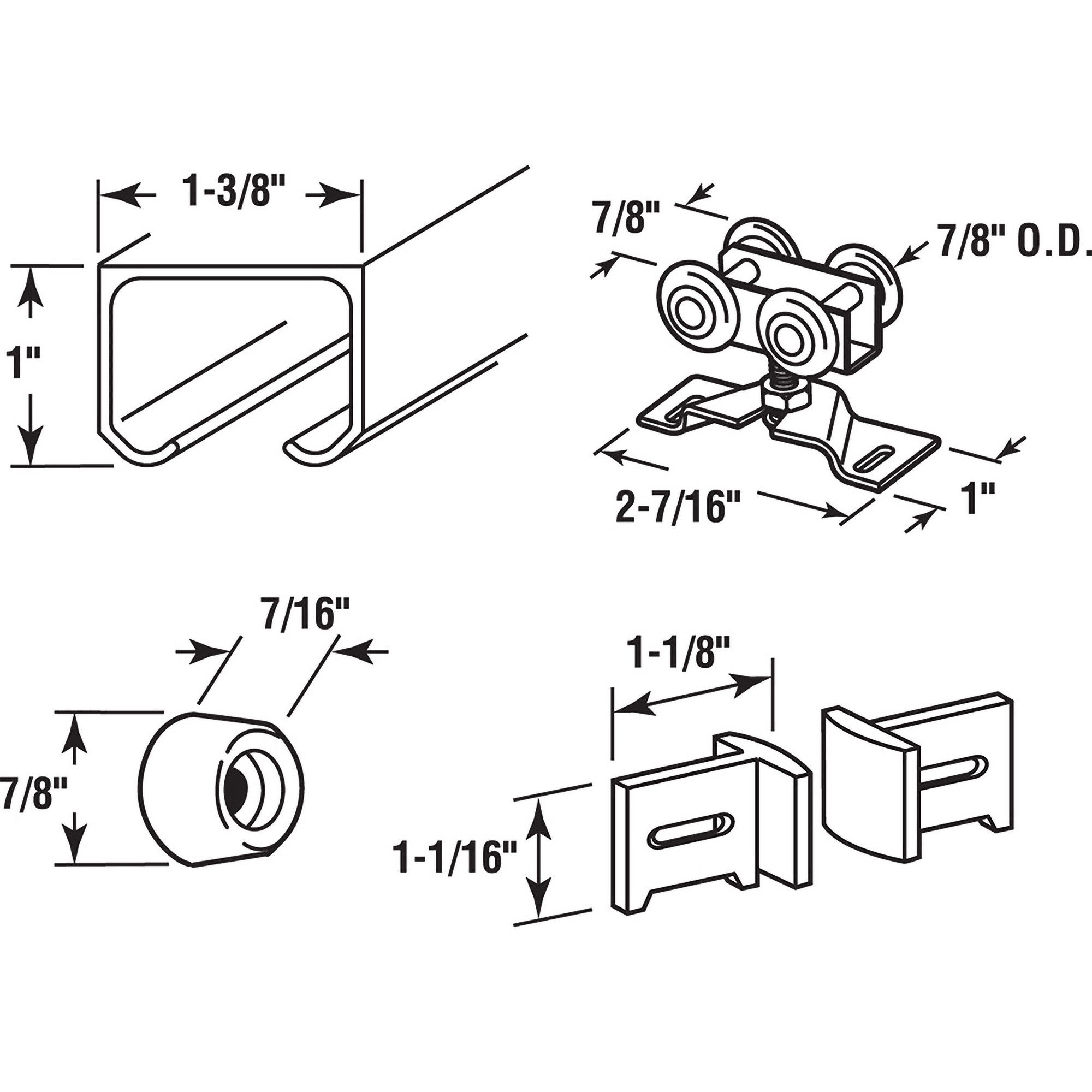 1-3/8"

1"

7/8"

7/8" O.D.

2-7/16"

1"

7/16"

7/8"

1-1/8"

1-1/16"