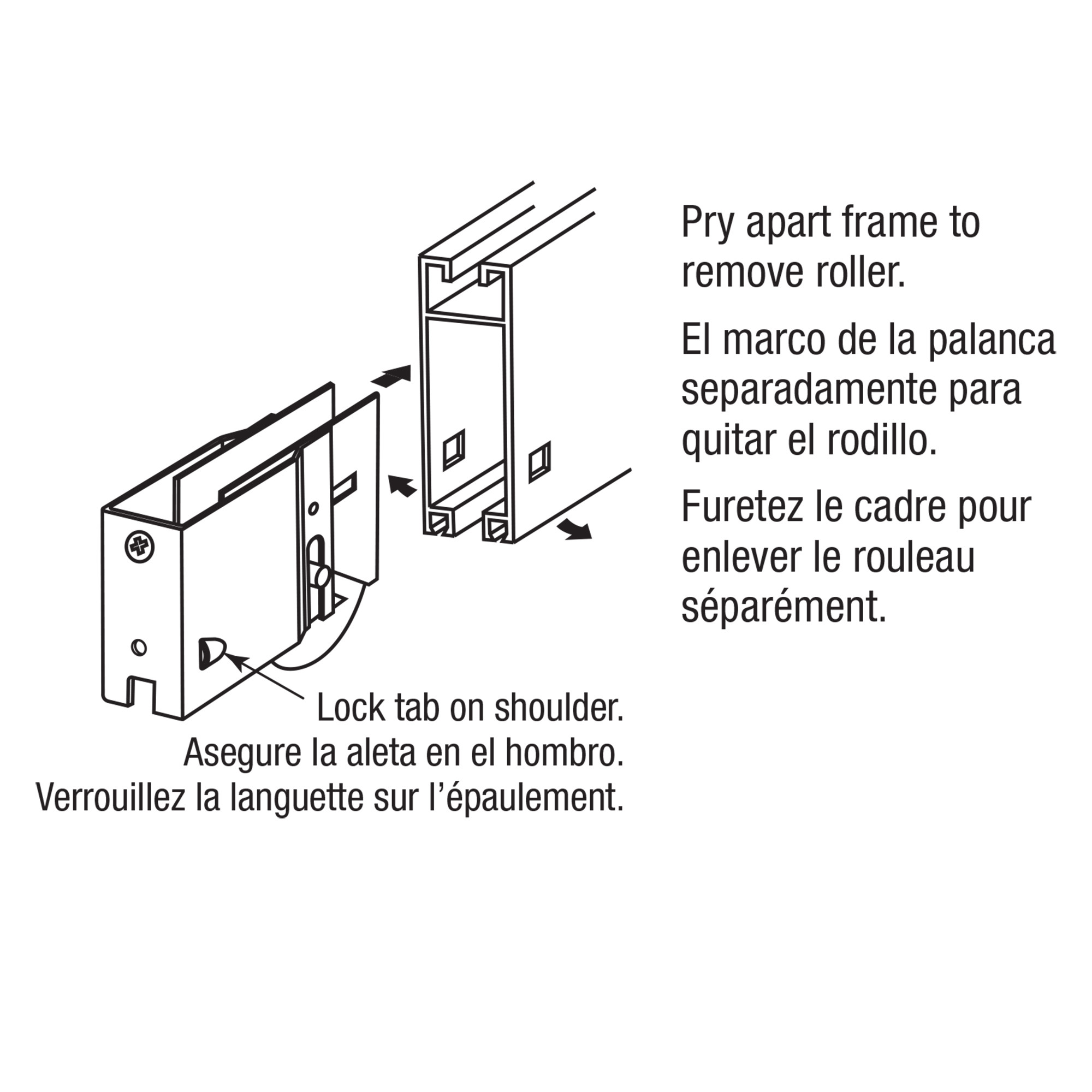 Pry apart frame to remove roller.

El marco de la palanca separadamente para quitar el rodillo.

Furetez le cadre pour enlever le rouleau séparément.

Lock tab on shoulder.
Asegure la aleta en el hombro.
Verrouillez la languette sur l'épaulement.