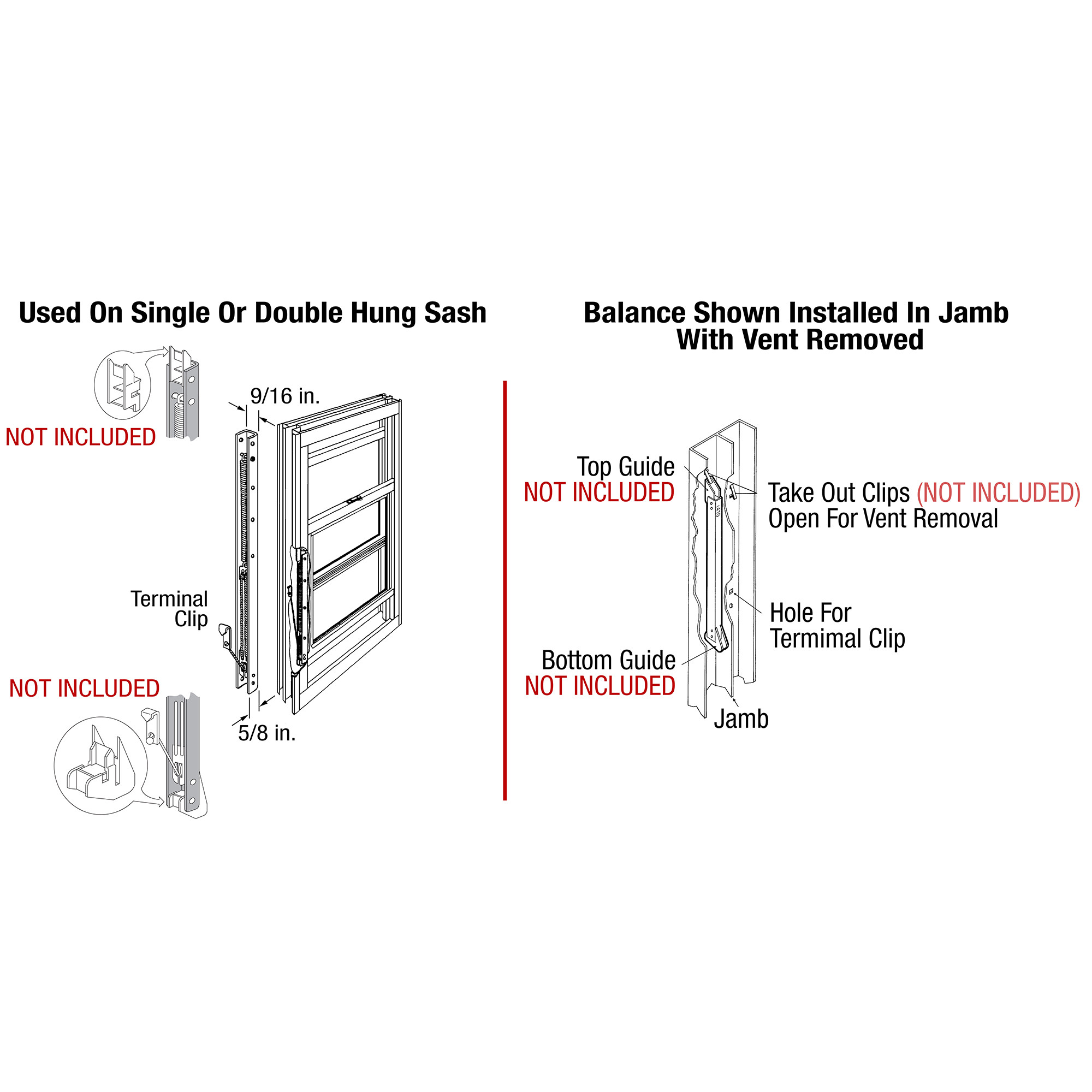 Used On Single Or Double Hung Sash

NOT INCLUDED

9/16 in.

Terminal Clip

NOT INCLUDED

5/8 in.

Balance Shown Installed In Jamb With Vent Removed

Top Guide
NOT INCLUDED

Take Out Clips (NOT INCLUDED)
Open For Vent Removal

Hole For
Termimal Clip

Bottom Guide
NOT INCLUDED

Jamb