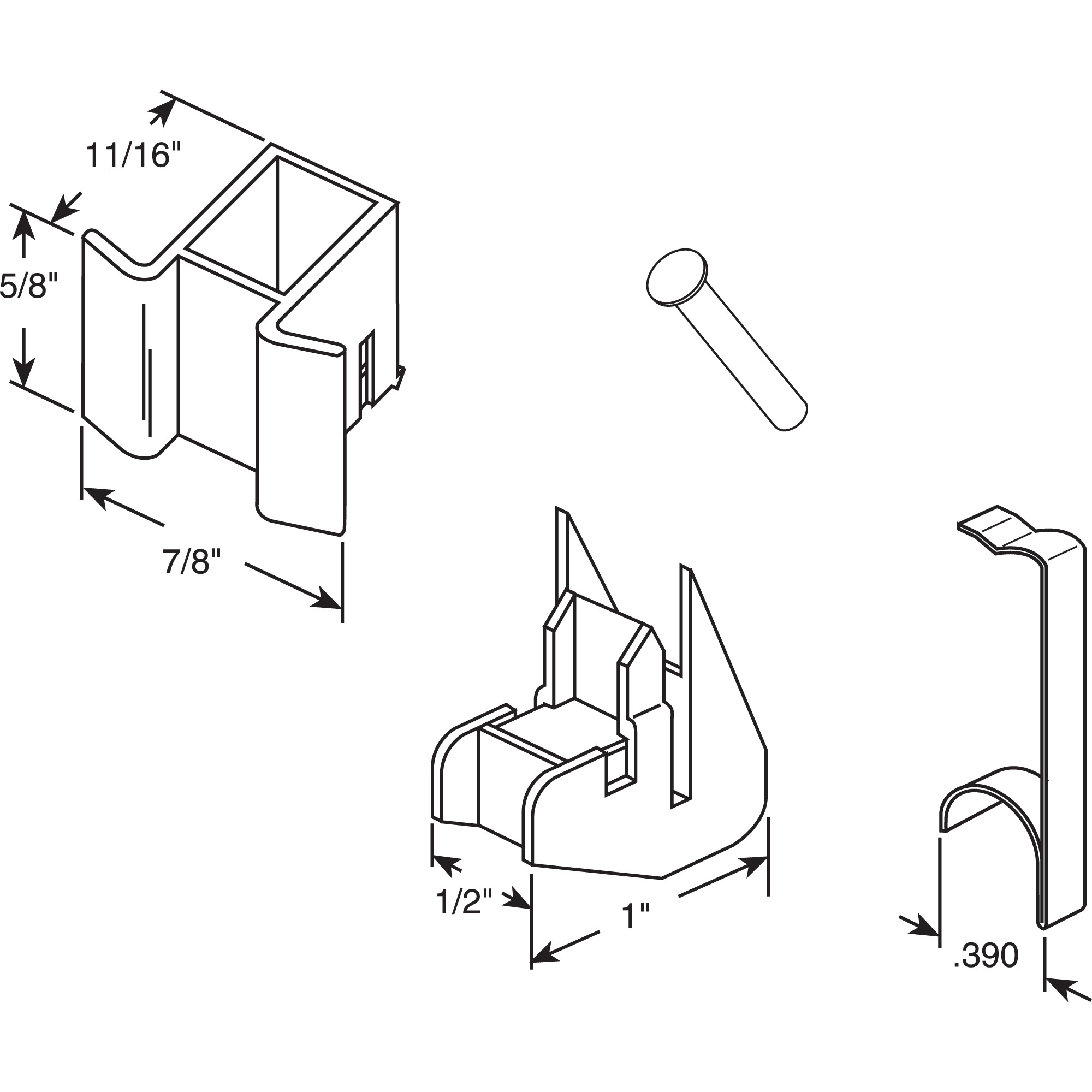 11/16"

5/8"

7/8"

1/2"

1"

.390