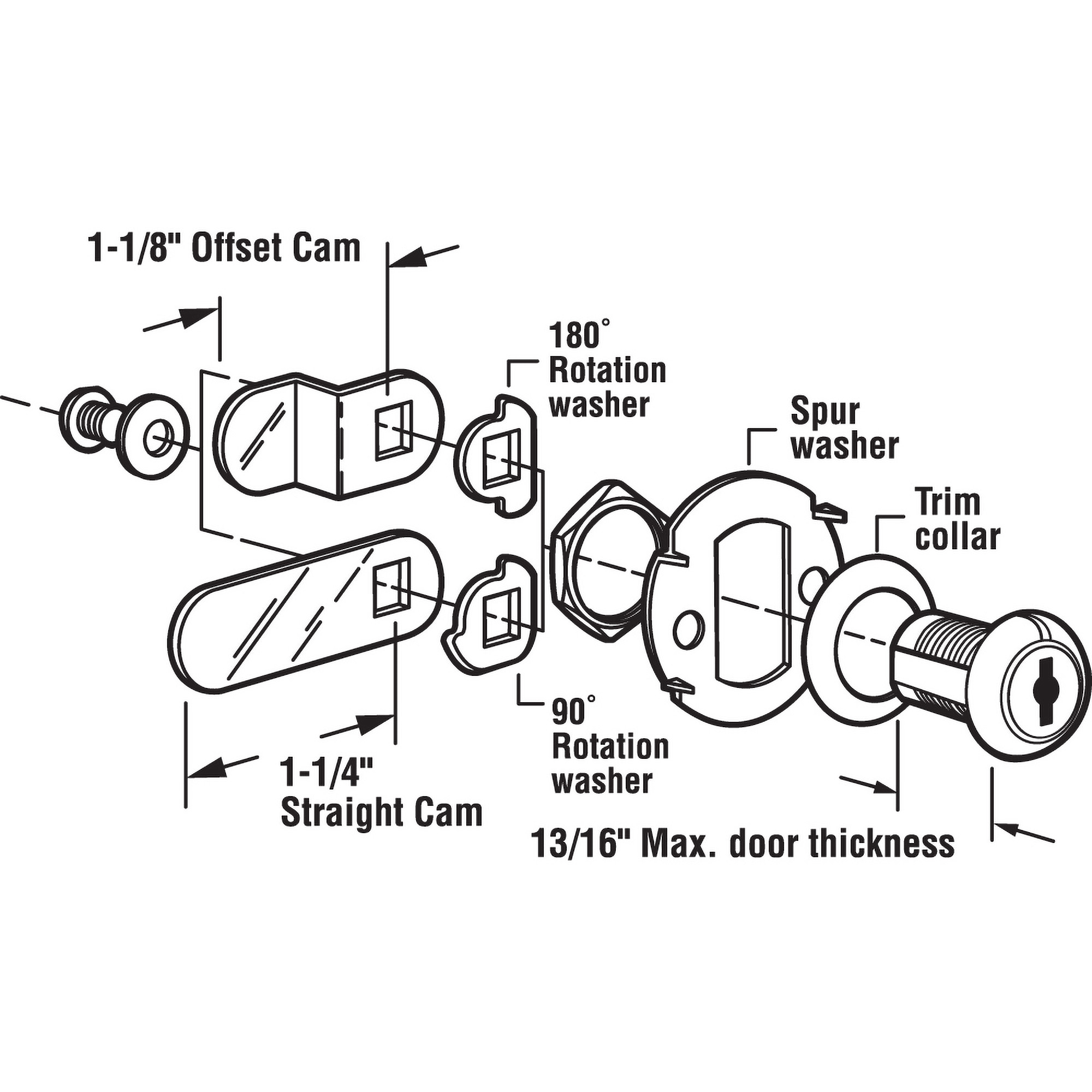 1-1/8" Offset Cam

180° Rotation washer

Spur washer

Trim collar

90° Rotation washer

1-1/4" Straight Cam

13/16" Max. door thickness