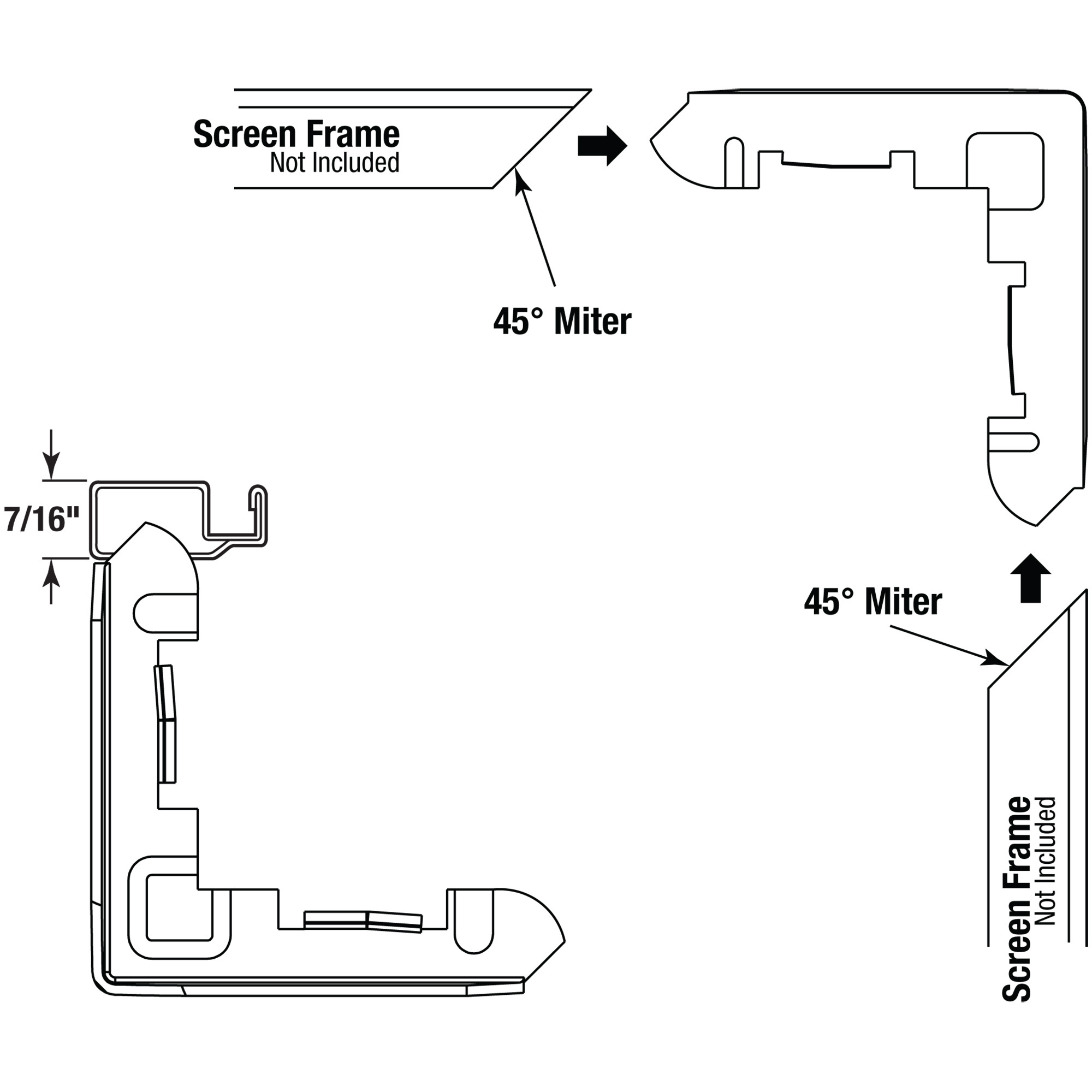 Screen Frame
Not Included

45° Miter

7/16"

45° Miter

Screen Frame
Not Included