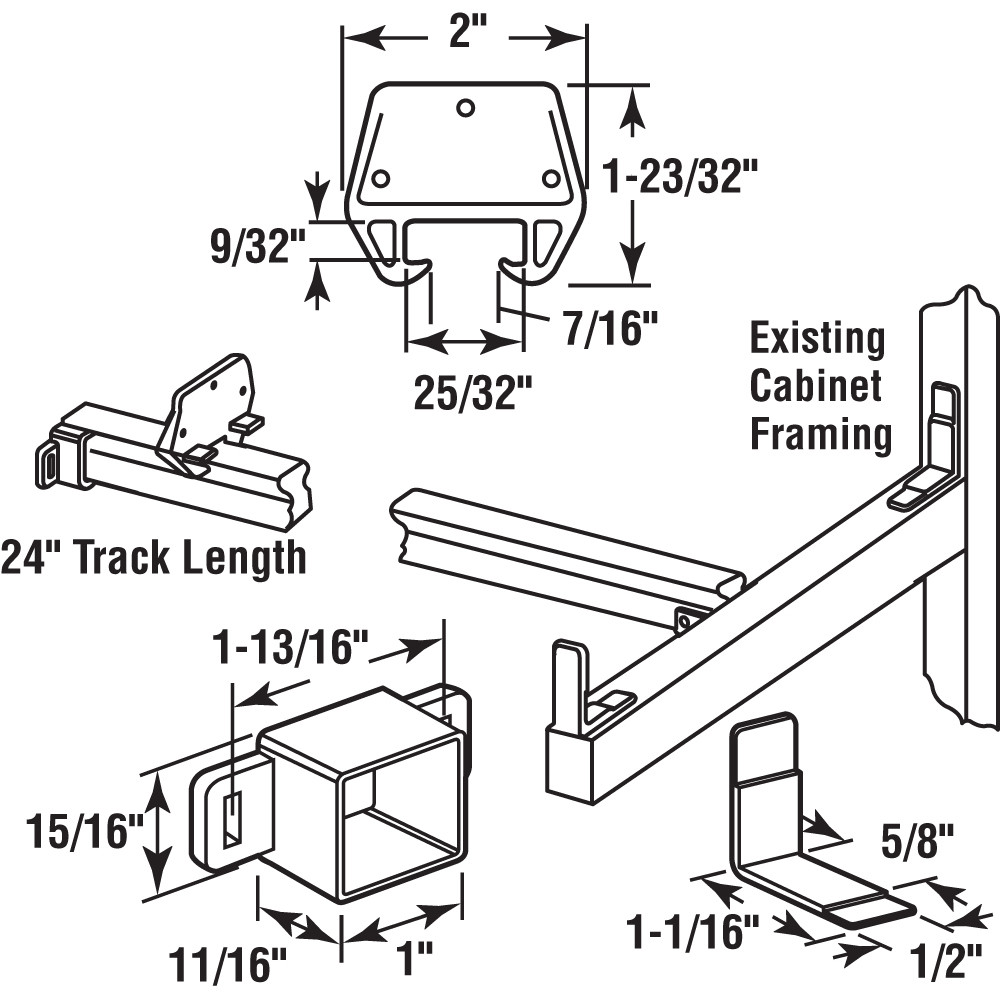 2"

1-23/32"

9/32"

7/16"

25/32"

Existing Cabinet Framing

24" Track Length

1-13/16"

15/16"

11/16"

1"

5/8"

1-1/16"

1/2"