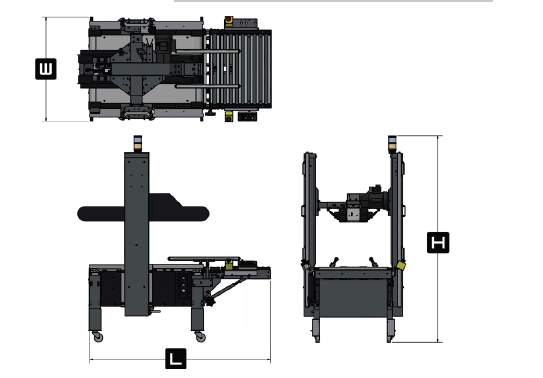 W

H

L