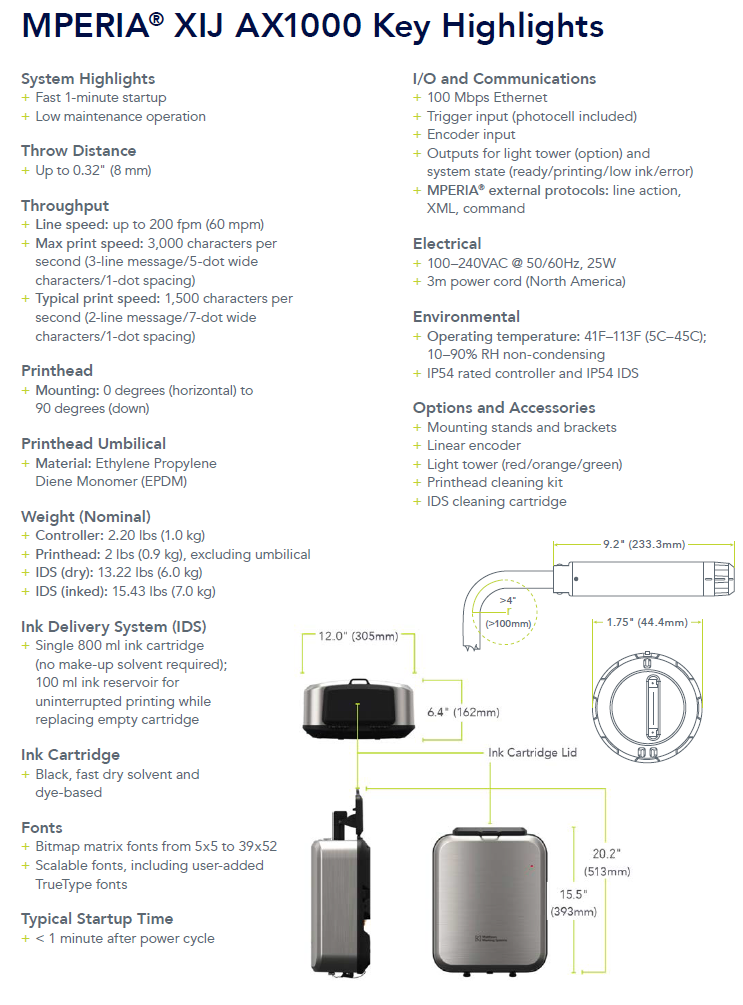 MPERIA® XIJ AX1000 Key Highlights

System Highlights
+ Fast 1-minute startup
+ Low maintenance operation

Throw Distance
+ Up to 0.32" (8 mm)

Throughput
+ Line speed: up to 200 fpm (60 mpm)
+ Max print speed: 3,000 characters per second (3-line message/5-dot wide characters/1-dot spacing)
+ Typical print speed: 1,500 characters per second (2-line message/7-dot wide characters/1-dot spacing)

Printhead
+ Mounting: 0 degrees (horizontal) to 90 degrees (down)

Printhead Umbilical
+ Material: Ethylene Propylene Diene Monomer (EPDM)

Weight (Nominal)
+ Controller: 2.20 lbs (1.0 kg)
+ Printhead: 2 lbs (0.9 kg), excluding umbilical
+ IDS (dry): 13.22 lbs (6.0 kg)
+ IDS (inked): 15.43 lbs (7.0 kg)

Ink Delivery System (IDS)
+ Single 800 ml ink cartridge (no make-up solvent required); 100 ml ink reservoir for uninterrupted printing while replacing empty cartridge

Ink Cartridge
+ Black, fast dry solvent and dye-based

Fonts
+ Bitmap matrix fonts from 5x5 to 39x52
+ Scalable fonts, including user-added TrueType fonts

Typical Startup Time
+ < 1 minute after power cycle

I/O and Communications
+ 100 Mbps Ethernet
+ Trigger input (photocell included)
+ Encoder input
+ Outputs for light tower (option) and system state (ready/printing/low ink/error)
+ MPERIA® external protocols: line action, XML, command

Electrical
+ 100–240VAC @ 50/60Hz, 25W
+ 3m power cord (North America)

Environmental
+ Operating temperature: 41F–113F (5C–45C); 10–90% RH non-condensing
+ IP54 rated controller and IP54 IDS

Options and Accessories
+ Mounting stands and brackets
+ Linear encoder
+ Light tower (red/orange/green)
+ Printhead cleaning kit
+ IDS cleaning cartridge

9.2" (233.3mm)
>4"
(>100mm)
1.75" (44.4mm)
12.0" (305mm)
6.4" (162mm)
Ink Cartridge Lid
20.2" (513mm)
15.5" (393mm)