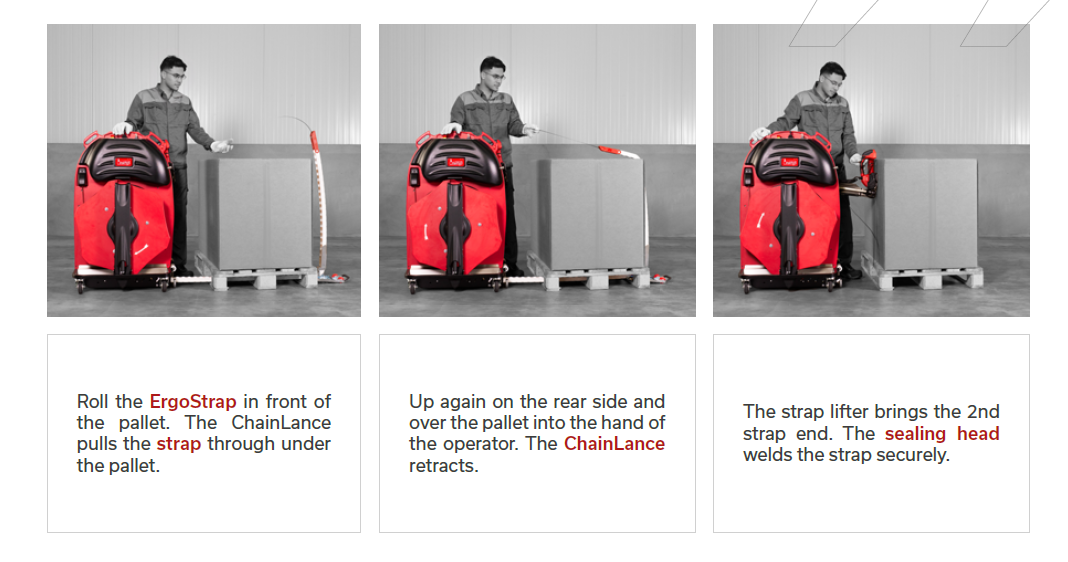 Roll the ErgoStrap in front of the pallet. The ChainLance pulls the strap through under the pallet.

Up again on the rear side and over the pallet into the hand of the operator. The ChainLance retracts.

The strap lifter brings the 2nd strap end. The sealing head welds the strap securely.