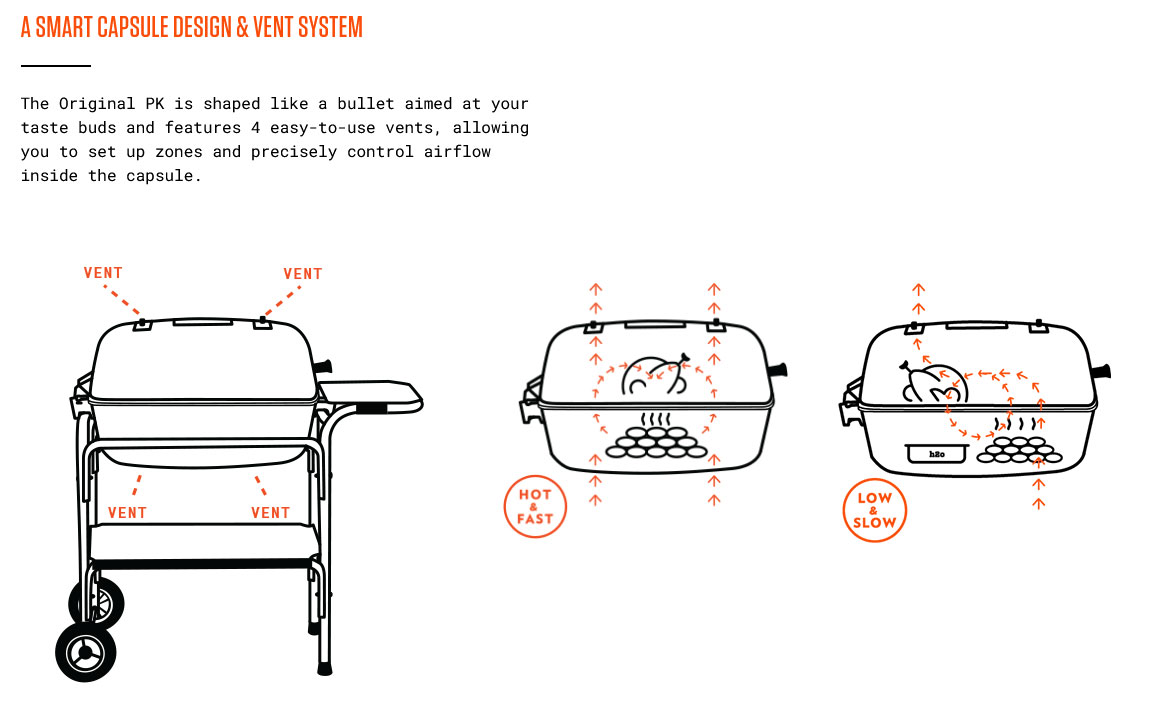 A SMART CAPSULE DESIGN & VENT SYSTEM

The Original PK is shaped like a bullet aimed at your taste buds and features 4 easy-to-use vents, allowing you to set up zones and precisely control airflow inside the capsule.

VENT
VENT
VENT
VENT

HOT & FAST

h2o

LOW & SLOW