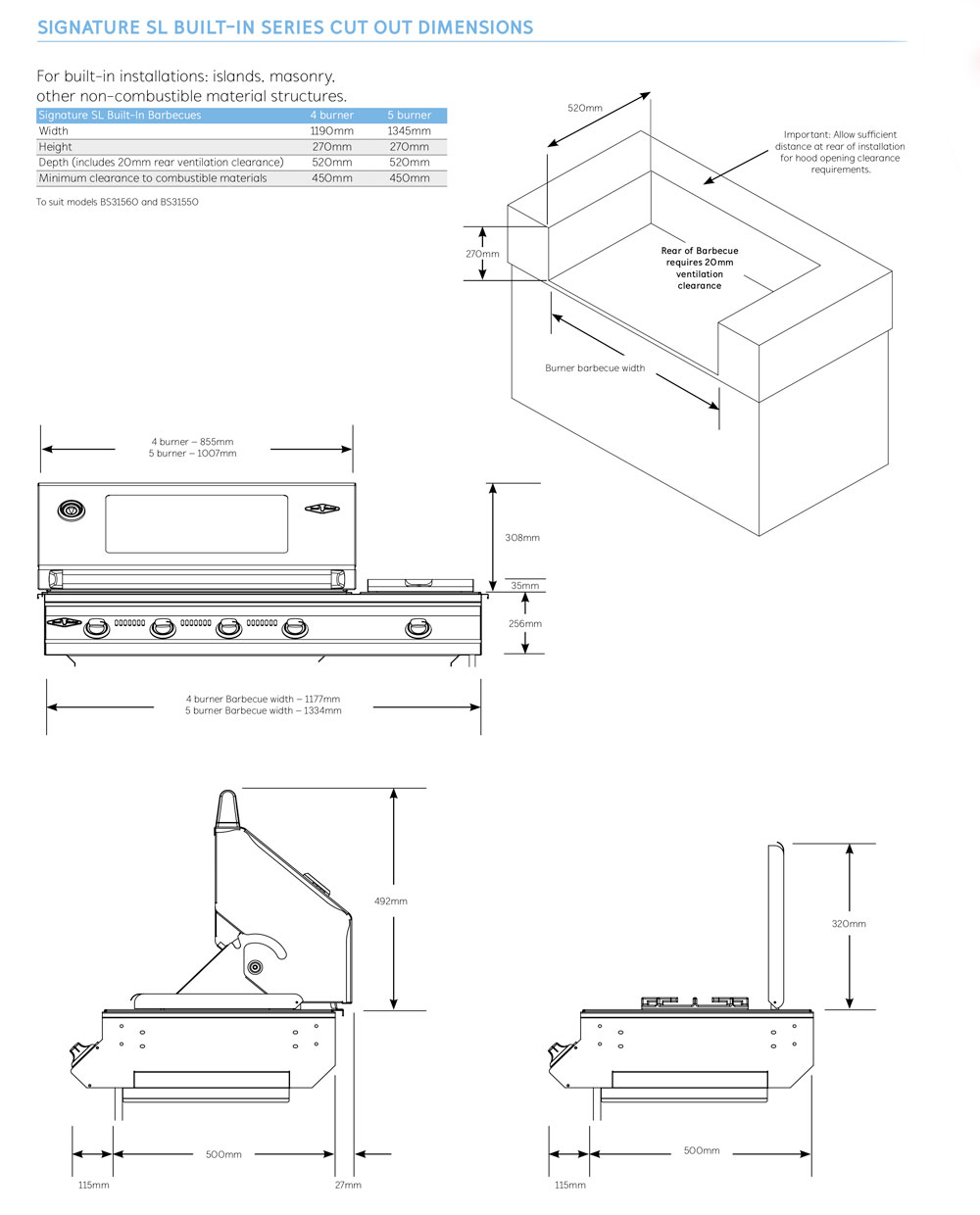 SIGNATURE SL BUILT-IN SERIES CUT OUT DIMENSIONS

For built-in installations: islands, masonry, other non-combustible material structures.

| Signature SL Built-In Barbecues | 4 burner | 5 burner |
|---|---|---|
| Width | 1190mm | 1345mm |
| Height | 270mm | 270mm |
| Depth (includes 20mm rear ventilation clearance) | 520mm | 520mm |
| Minimum clearance to combustible materials | 450mm | 450mm |

To suit models BS31560 and BS31550

520mm

Important: Allow sufficient distance at rear of installation for hood opening clearance requirements.

270mm

Rear of Barbecue requires 20mm ventilation clearance

Burner barbecue width

4 burner – 855mm
5 burner – 1007mm

308mm

35mm

256mm

4 burner Barbecue width – 1177mm
5 burner Barbecue width – 1334mm

492mm

115mm

500mm

27mm

320mm

115mm

500mm