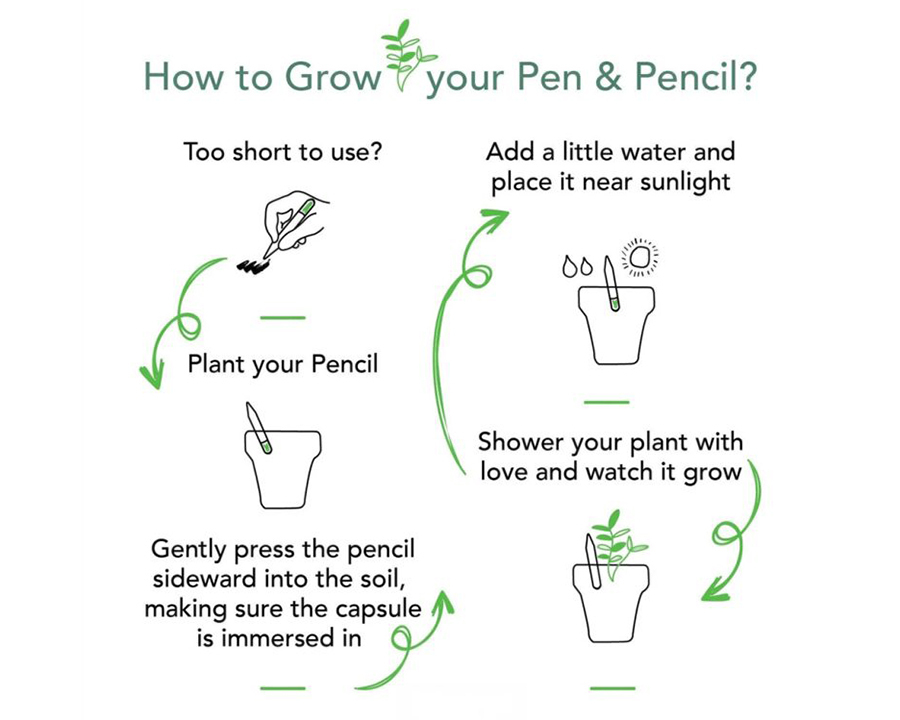 How to Grow your Pen & Pencil?

Too short to use?

Plant your Pencil

Gently press the pencil sideward into the soil, making sure the capsule is immersed in

Add a little water and place it near sunlight

Shower your plant with love and watch it grow