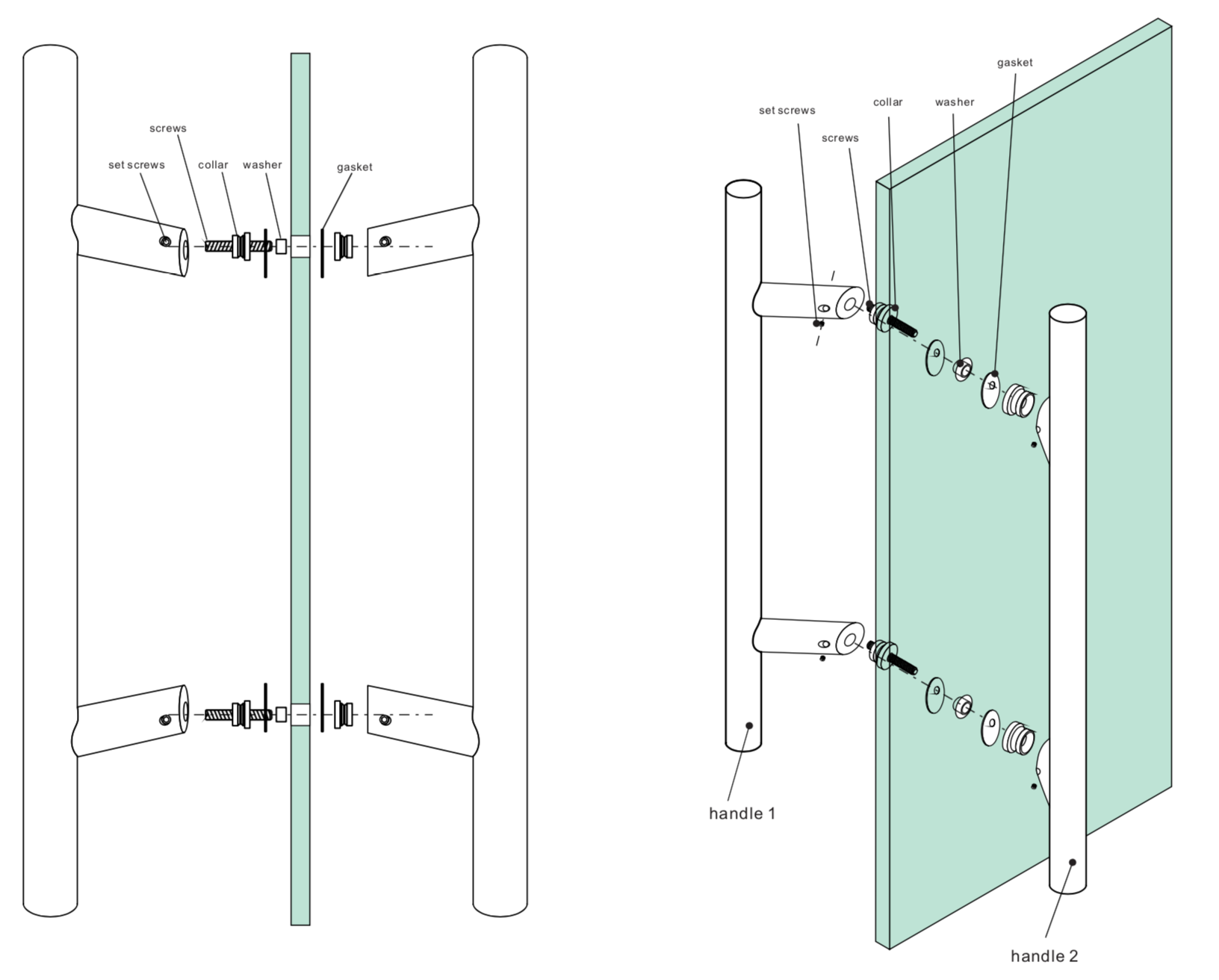 screws
set screws
collar
washer
gasket

gasket
set screws
collar
washer
screws

handle 1
handle 2