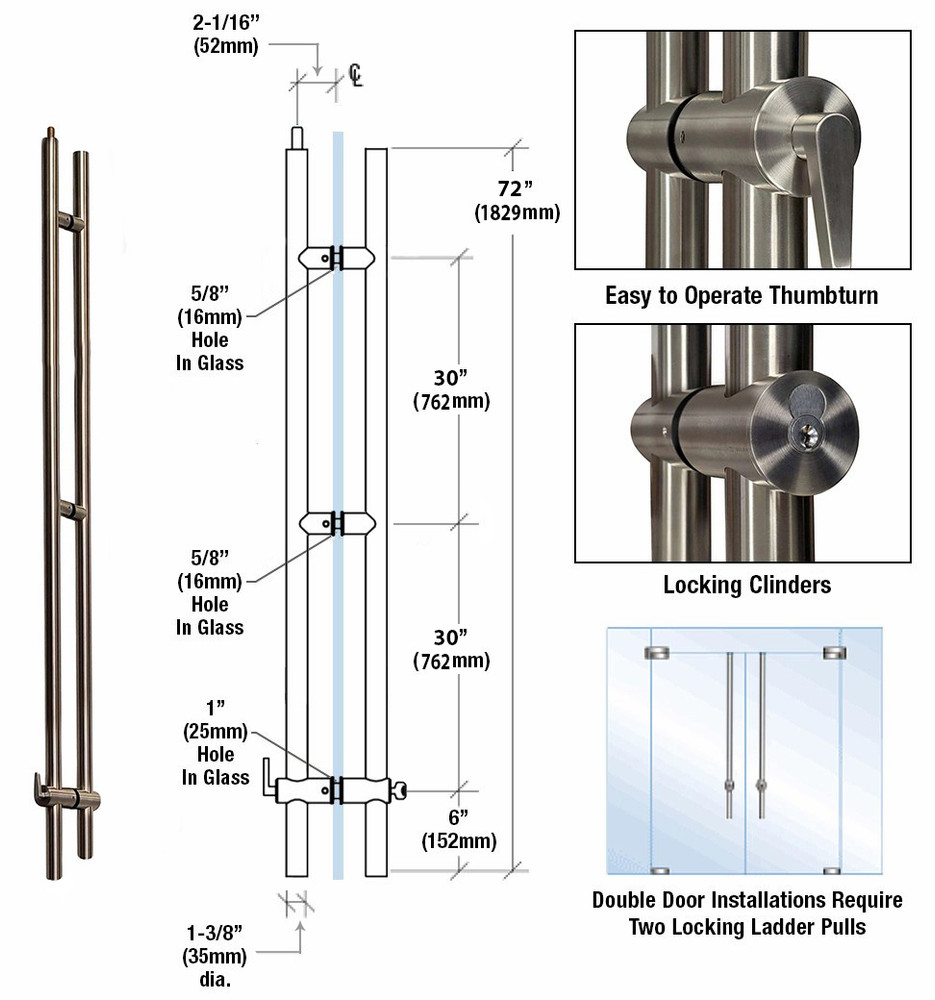 2-1/16"
(52mm)

℄

72"
(1829mm)

5/8"
(16mm)
Hole
In Glass

30"
(762mm)

5/8"
(16mm)
Hole
In Glass

30"
(762mm)

1"
(25mm)
Hole
In Glass

6"
(152mm)

1-3/8"
(35mm)
dia.

Easy to Operate Thumbturn

Locking Clinders

Double Door Installations Require
Two Locking Ladder Pulls