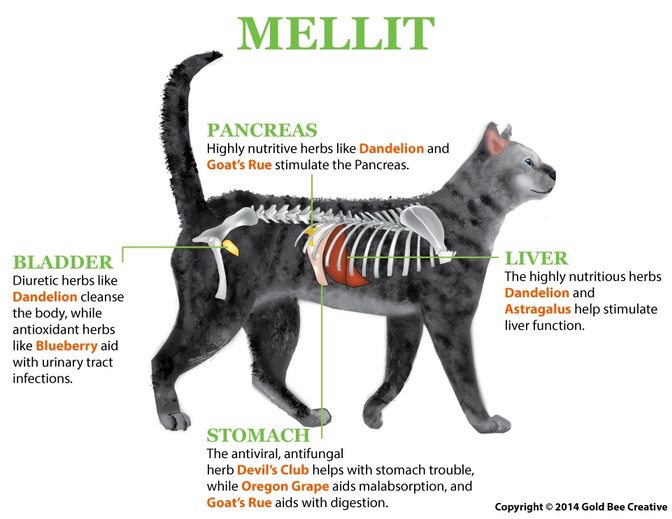 MELLIT

PANCREAS
Highly nutritive herbs like Dandelion and Goat's Rue stimulate the Pancreas.

BLADDER
Diuretic herbs like Dandelion cleanse the body, while antioxidant herbs like Blueberry aid with urinary tract infections.

LIVER
The highly nutritious herbs Dandelion and Astragalus help stimulate liver function.

STOMACH
The antiviral, antifungal herb Devil's Club helps with stomach trouble, while Oregon Grape aids malabsorption, and Goat's Rue aids with digestion.

Copyright © 2014 Gold Bee Creative