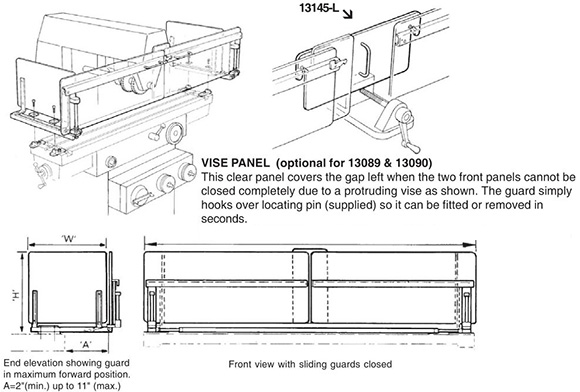 13145-L

VISE PANEL (optional for 13089 & 13090)
This clear panel covers the gap left when the two front panels cannot be closed completely due to a protruding vise as shown. The guard simply hooks over locating pin (supplied) so it can be fitted or removed in seconds.

'W'

'H'

'A'

End elevation showing guard in maximum forward position. A=2"(min.) up to 11" (max.)

Front view with sliding guards closed