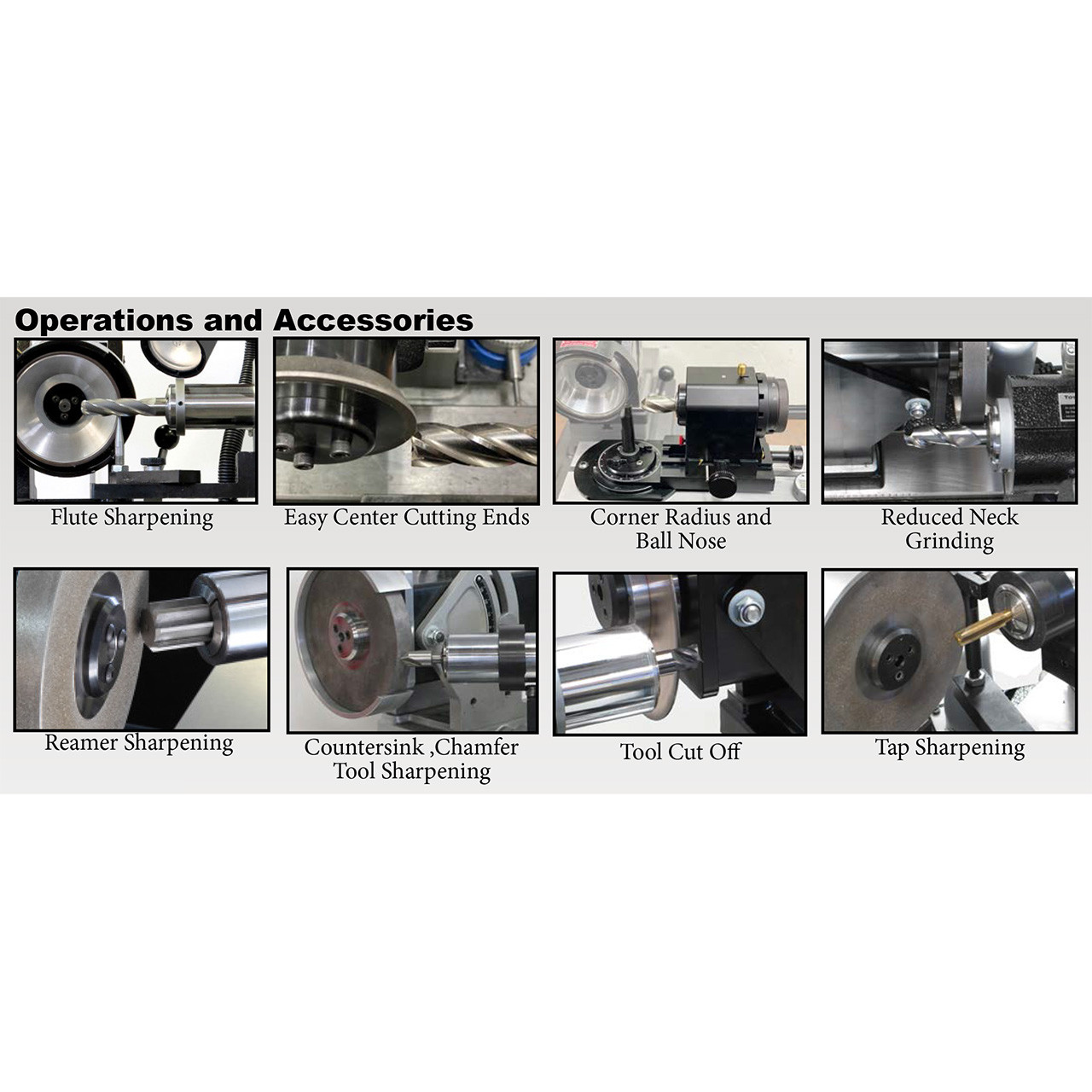 Operations and Accessories

Flute Sharpening

Easy Center Cutting Ends

Corner Radius and Ball Nose

Reduced Neck Grinding

Reamer Sharpening

Countersink ,Chamfer Tool Sharpening

Tool Cut Off

Tap Sharpening