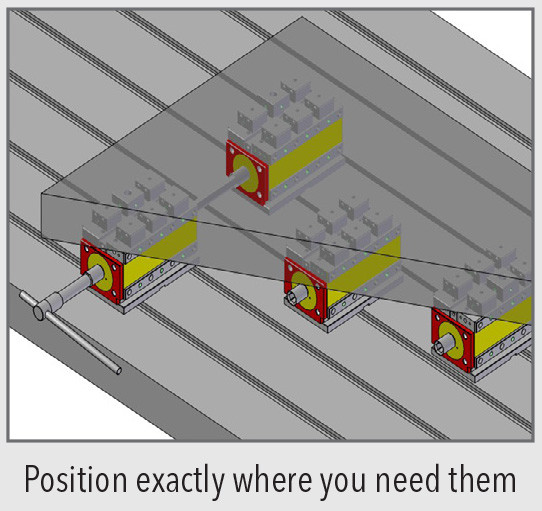 Position exactly where you need them