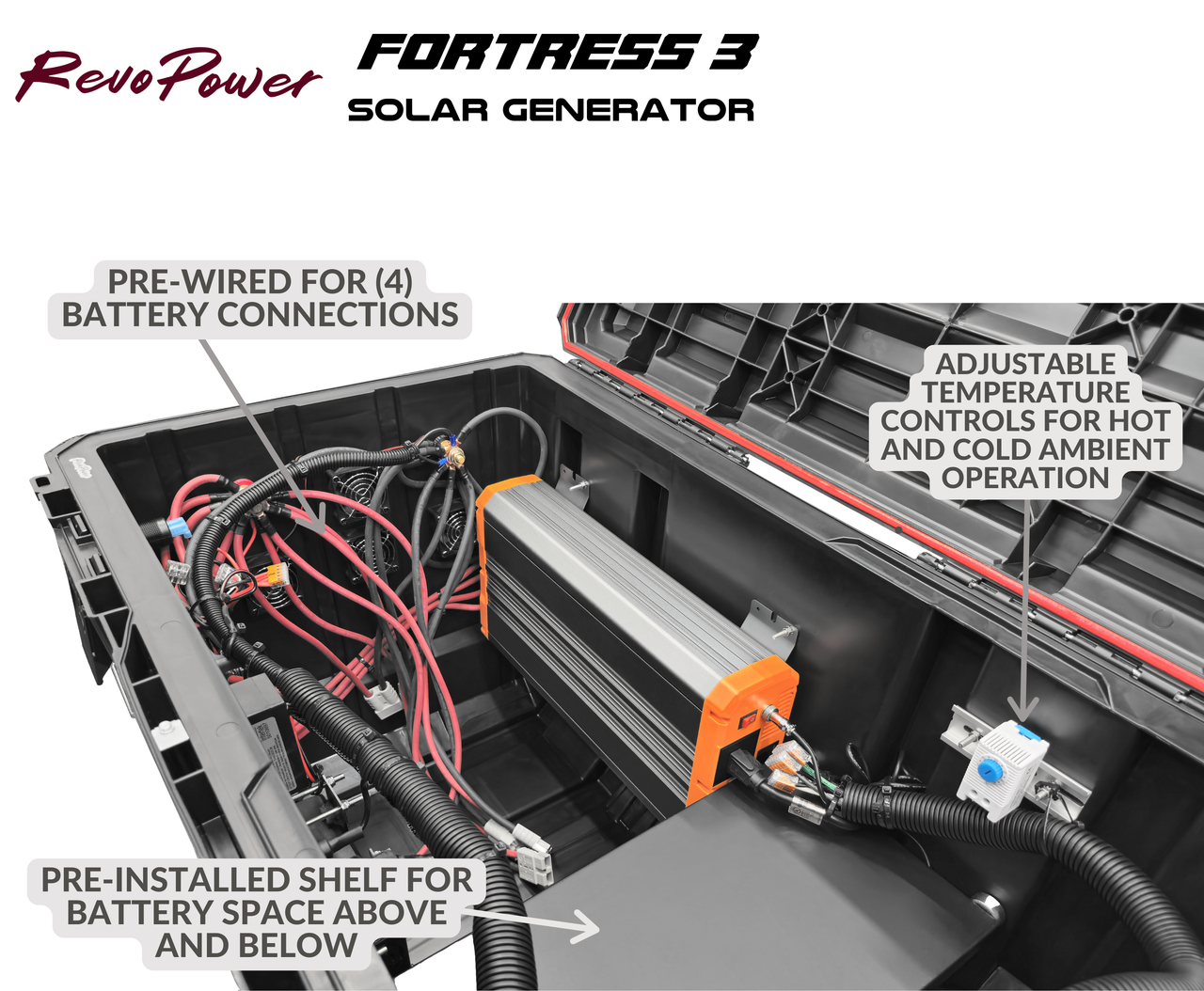 RevoPower

FORTRESS 3
SOLAR GENERATOR

PRE-WIRED FOR (4) BATTERY CONNECTIONS

ADJUSTABLE TEMPERATURE CONTROLS FOR HOT AND COLD AMBIENT OPERATION

PRE-INSTALLED SHELF FOR BATTERY SPACE ABOVE AND BELOW