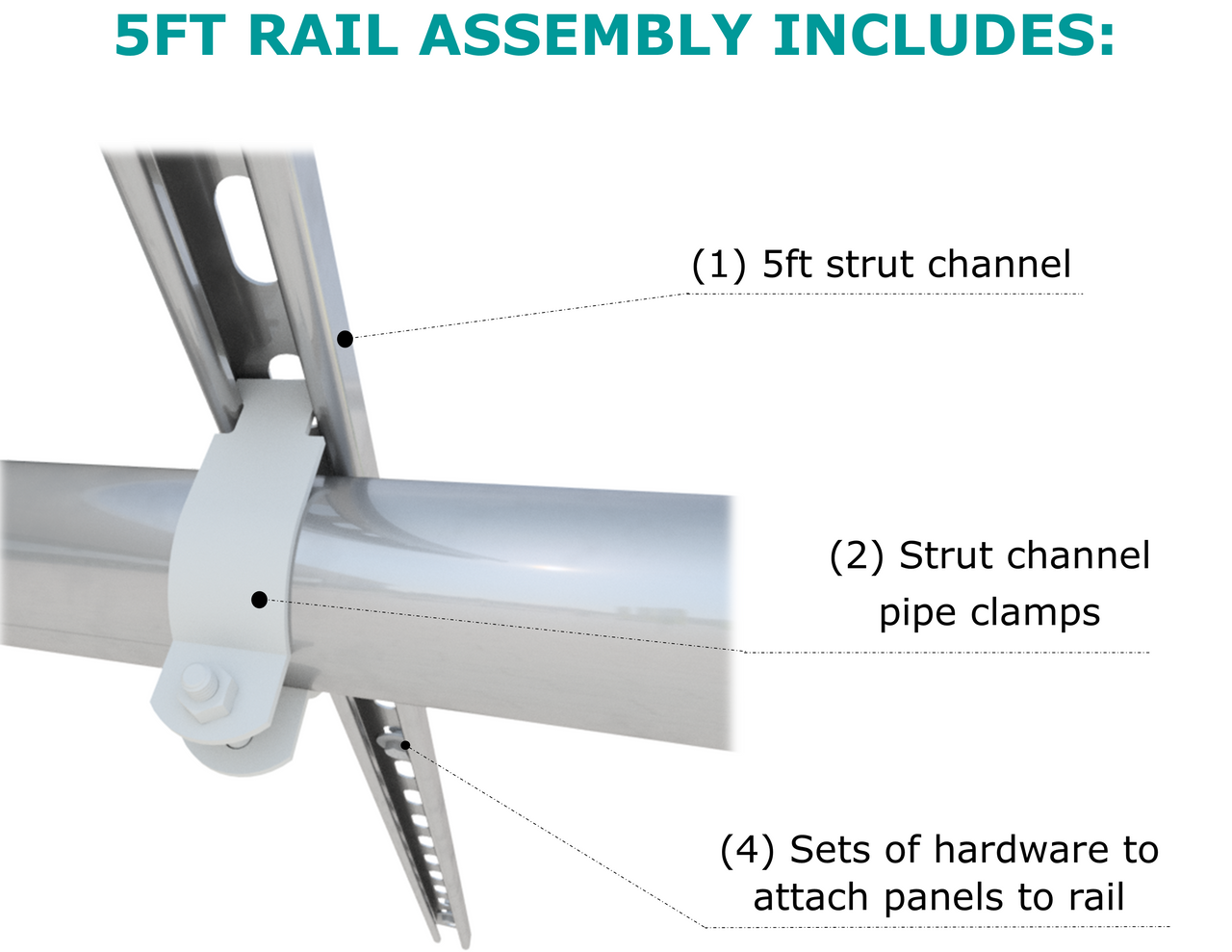 5FT RAIL ASSEMBLY INCLUDES:

(1) 5ft strut channel

(2) Strut channel pipe clamps

(4) Sets of hardware to attach panels to rail