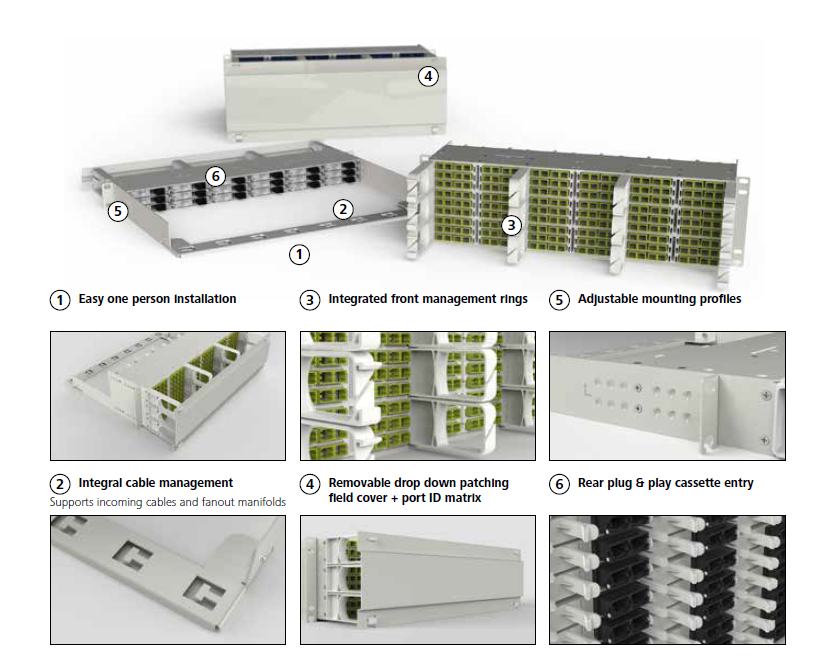 4

6

5

2

3

1

1 Easy one person installation

3 Integrated front management rings

5 Adjustable mounting profiles

2 Integral cable management
Supports incoming cables and fanout manifolds

4 Removable drop down patching field cover + port ID matrix

6 Rear plug & play cassette entry