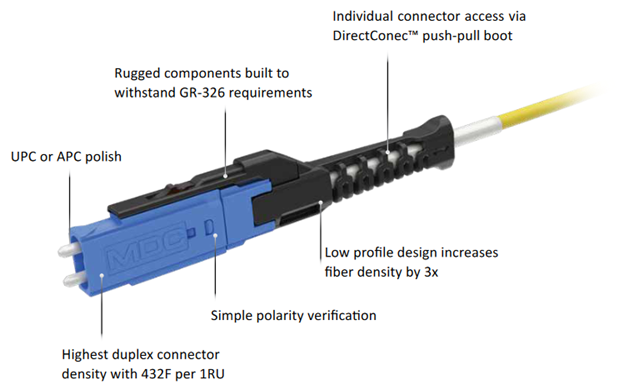 Individual connector access via DirectConec™ push-pull boot

Rugged components built to withstand GR-326 requirements

UPC or APC polish

MDC

Low profile design increases fiber density by 3x

Simple polarity verification

Highest duplex connector density with 432F per 1RU