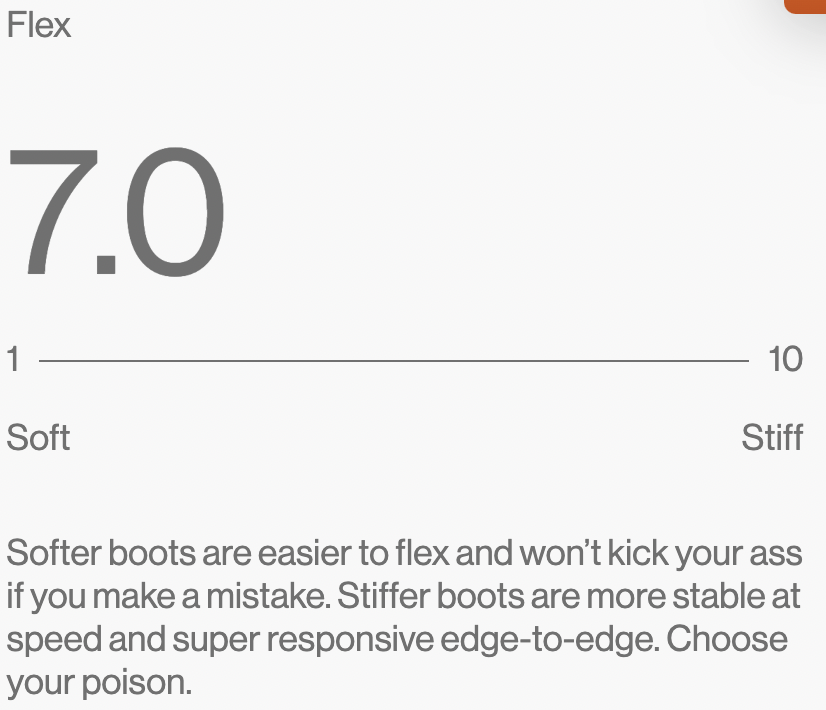 Flex

7.0

1 10

Soft Stiff

Softer boots are easier to flex and won't kick your ass if you make a mistake. Stiffer boots are more stable at speed and super responsive edge-to-edge. Choose your poison.