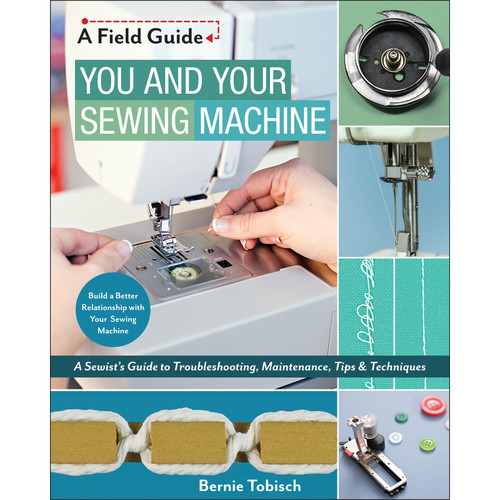 A Field Guide

YOU AND YOUR SEWING MACHINE

Build a Better Relationship with Your Sewing Machine

A Sewist's Guide to Troubleshooting, Maintenance, Tips & Techniques

Bernie Tobisch