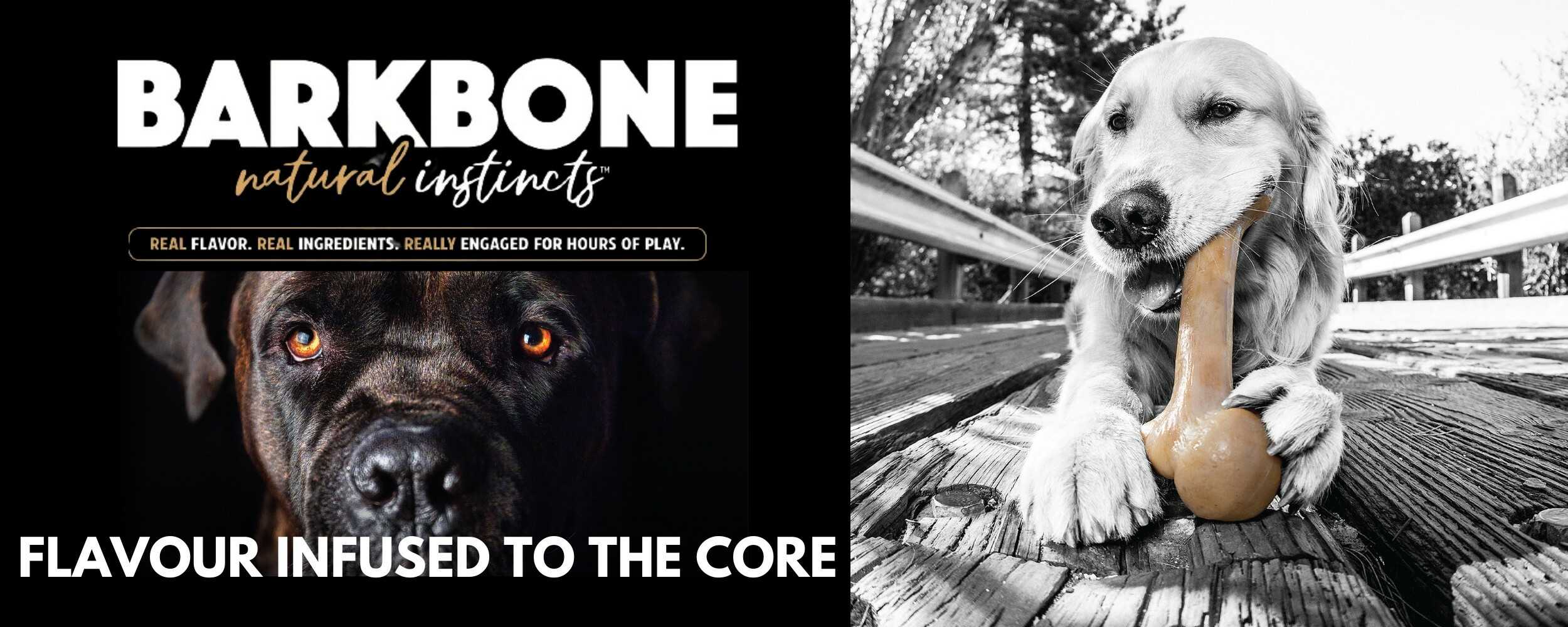 BARKBONE
natural instincts™

REAL FLAVOR. REAL INGREDIENTS. REALLY ENGAGED FOR HOURS OF PLAY.

FLAVOUR INFUSED TO THE CORE