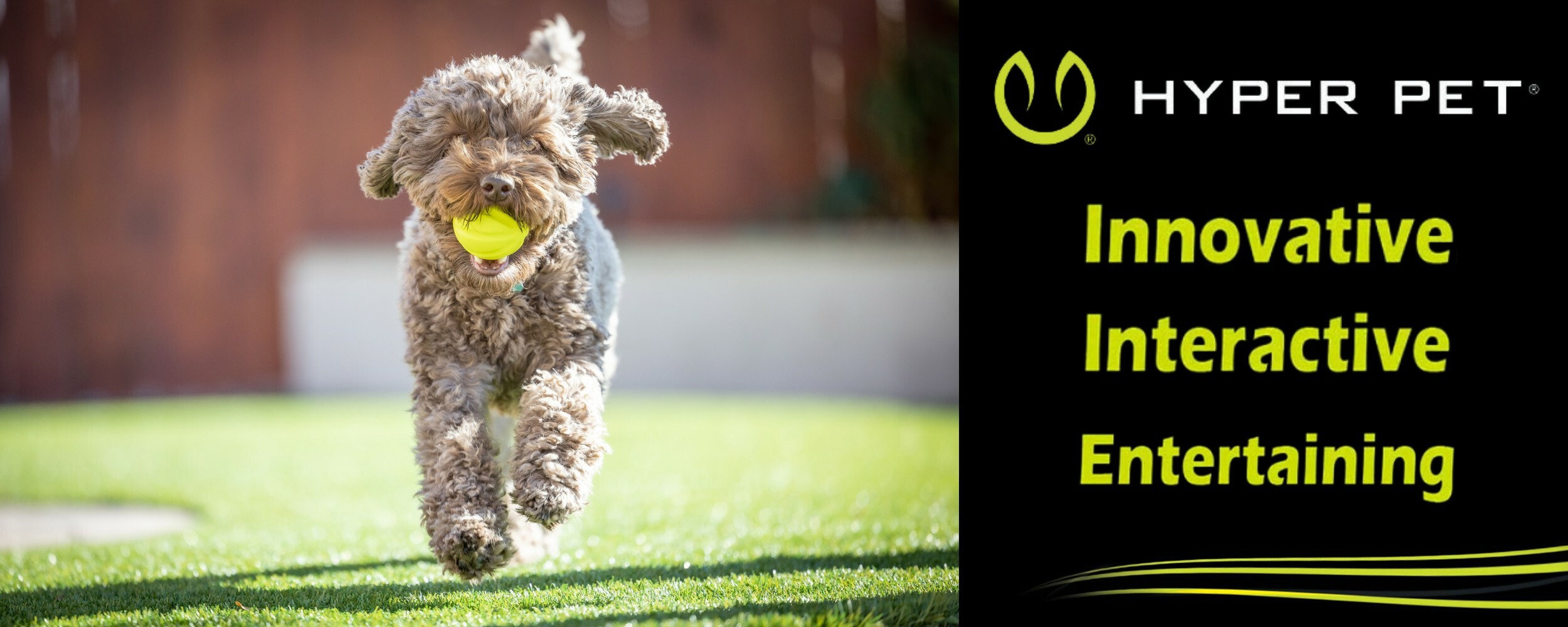 HYPER PET®

Innovative
Interactive
Entertaining