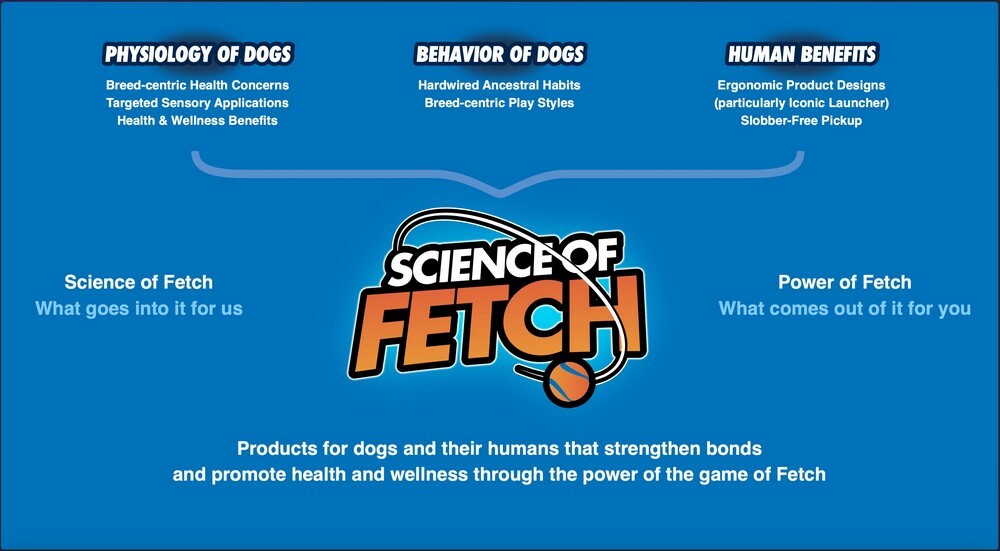 PHYSIOLOGY OF DOGS
Breed-centric Health Concerns
Targeted Sensory Applications
Health & Wellness Benefits

BEHAVIOR OF DOGS
Hardwired Ancestral Habits
Breed-centric Play Styles

HUMAN BENEFITS
Ergonomic Product Designs
(particularly Iconic Launcher)
Slobber-Free Pickup

Science of Fetch
What goes into it for us

SCIENCE OF FETCH

Power of Fetch
What comes out of it for you

Products for dogs and their humans that strengthen bonds and promote health and wellness through the power of the game of Fetch