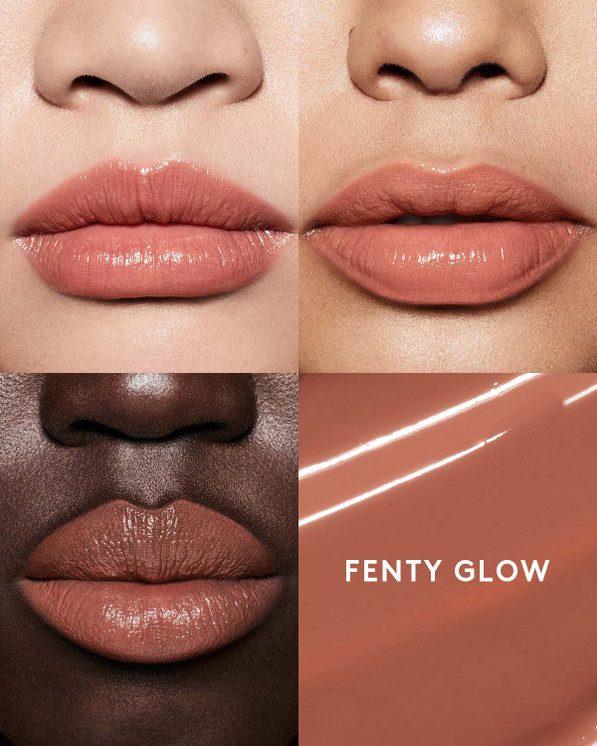 FENTY GLOW