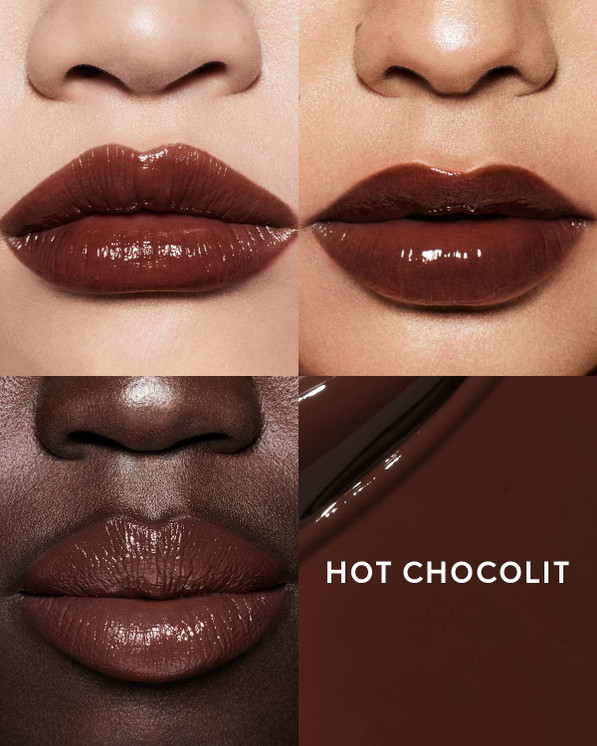 HOT CHOCOLIT