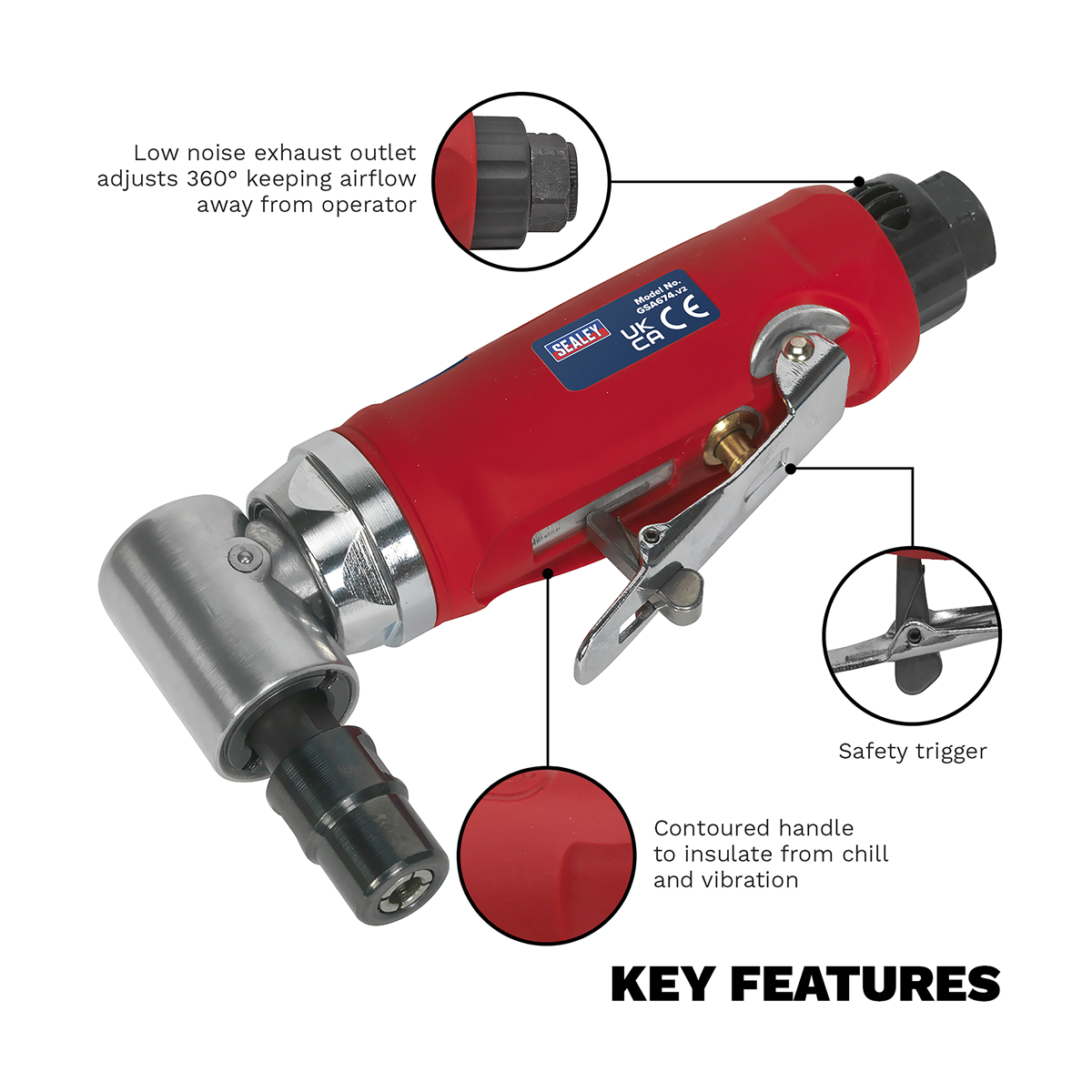 Low noise exhaust outlet adjusts 360° keeping airflow away from operator

SEALEY

Model No. GSA674.V2

UK CA

CE

Safety trigger

Contoured handle to insulate from chill and vibration

KEY FEATURES